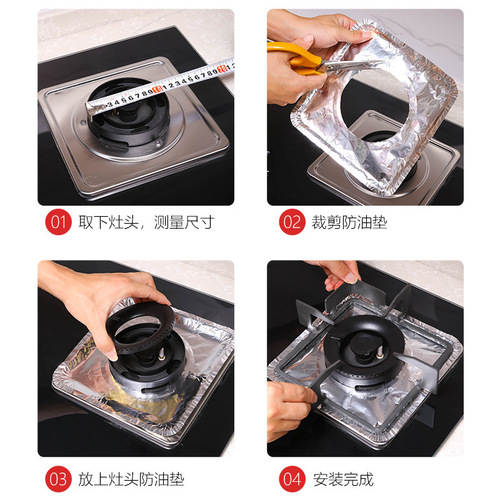 01 取下灶头，测量尺寸

02 裁剪防油垫

03 放上灶头防油垫

04 安装完成