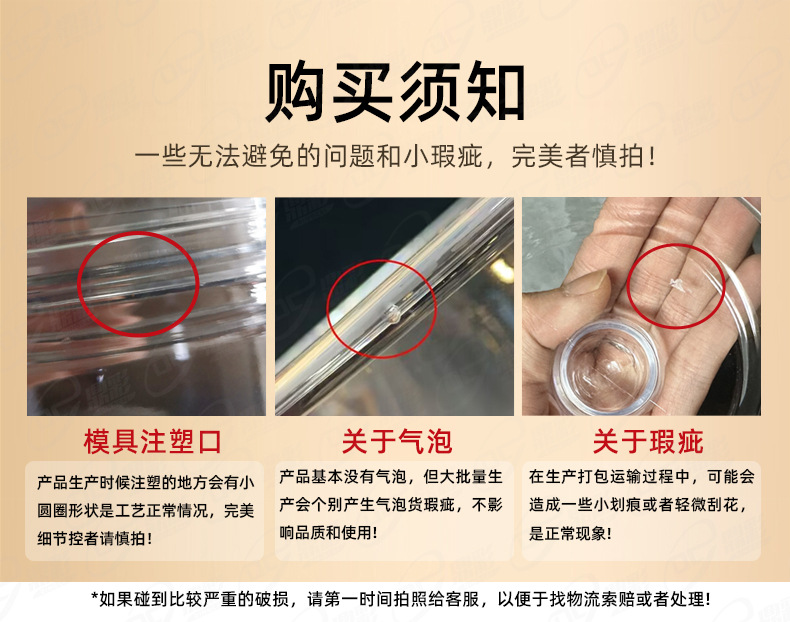 购买须知

一些无法避免的问题和小瑕疵，完美者慎拍！

模具注塑口

产品生产时候注塑的地方会有小圆圈形状是工艺正常情况，完美细节控者请慎拍！

关于气泡

产品基本没有气泡，但大批量生产会个别产生气泡货瑕疵，不影响品质和使用！

关于瑕疵

在生产打包运输过程中，可能会造成一些小划痕或者轻微刮花，是正常现象！

*如果碰到比较严重的破损，请第一时间拍照给客服，以便于找物流索赔或者处理！