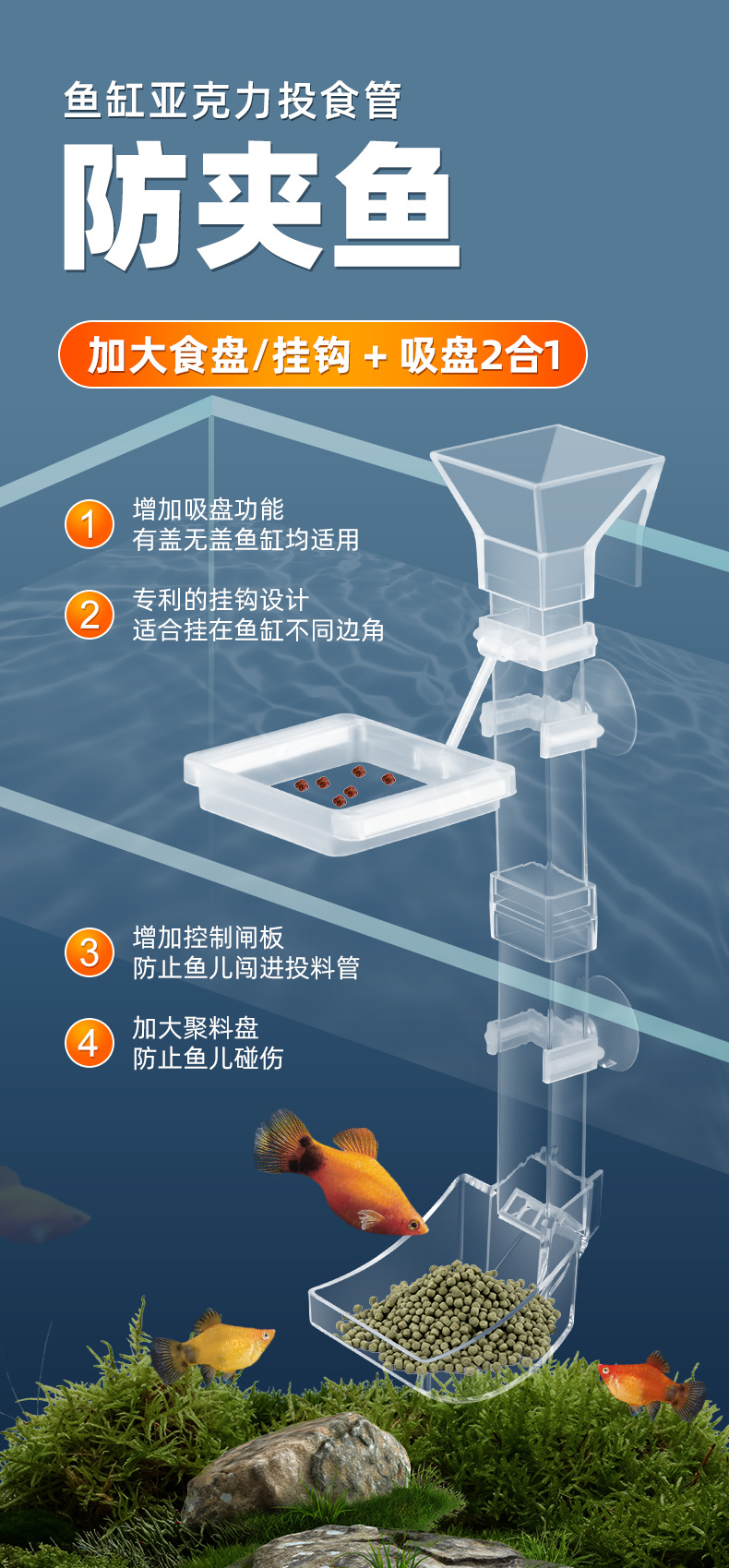 鱼缸亚克力投食管

防夹鱼

加大食盘/挂钩 + 吸盘2合1

1
增加吸盘功能
有盖无盖鱼缸均适用

2
专利的挂钩设计
适合挂在鱼缸不同边角

3
增加控制闸板
防止鱼儿闯进投料管

4
加大聚料盘
防止鱼儿碰伤