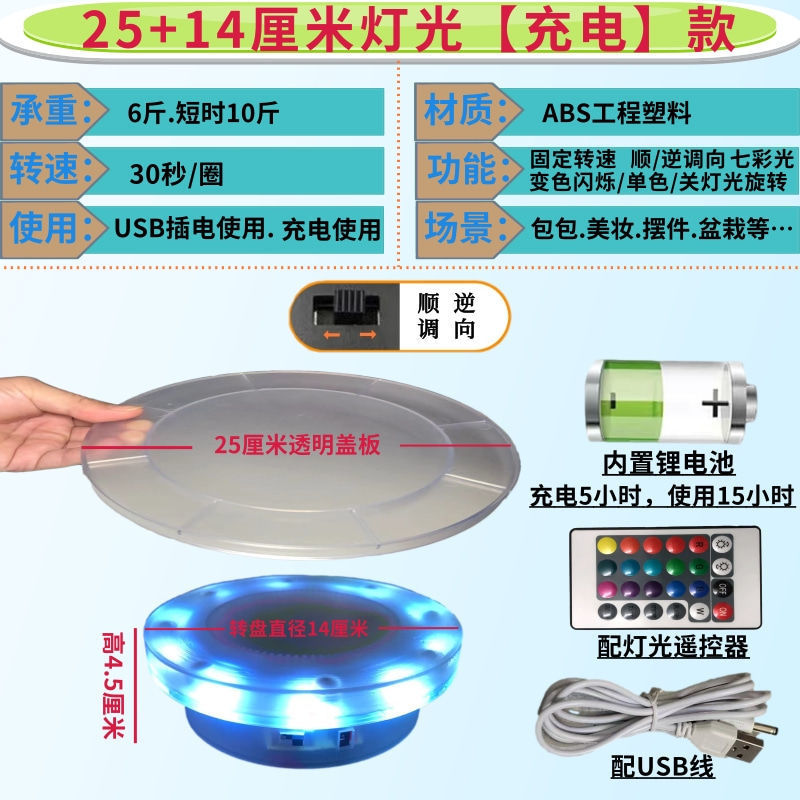 25+14厘米灯光【充电】款

承重： 6斤.短时10斤
转速： 30秒/圈
使用： USB插电使用. 充电使用

材质： ABS工程塑料
功能： 固定转速 顺/逆调向 七彩光 变色闪烁/单色/关灯光旋转
场景： 包包.美妆.摆件.盆栽等…

顺 逆
调 向

25厘米透明盖板

转盘直径14厘米

高4.5厘米

内置锂电池
充电5小时，使用15小时

OFF
ON

配灯光遥控器

配USB线