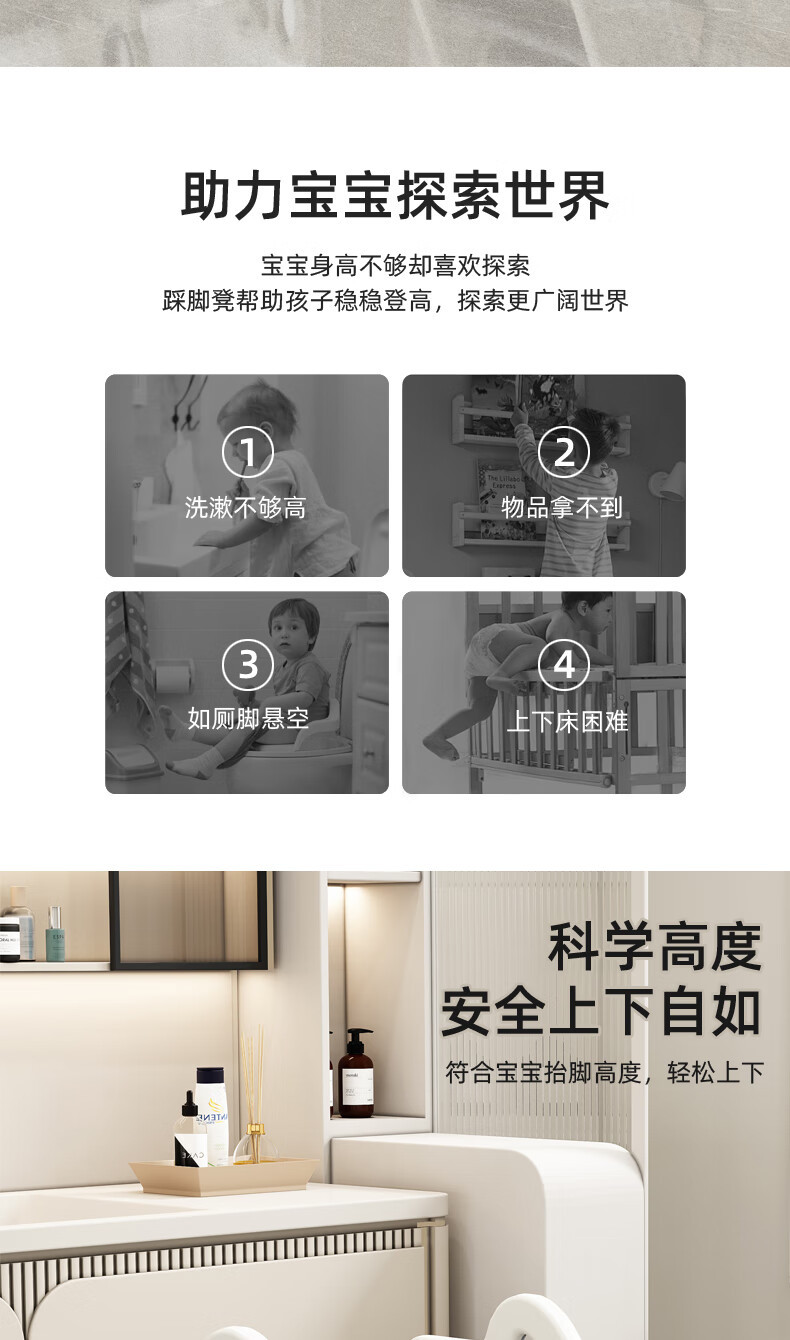 助力宝宝探索世界

宝宝身高不够却喜欢探索
踩脚凳帮助孩子稳稳登高，探索更广阔世界

1
洗漱不够高

2
物品拿不到

3
如厕脚悬空

4
上下床困难

科学高度
安全上下自如

符合宝宝抬脚高度，轻松上下