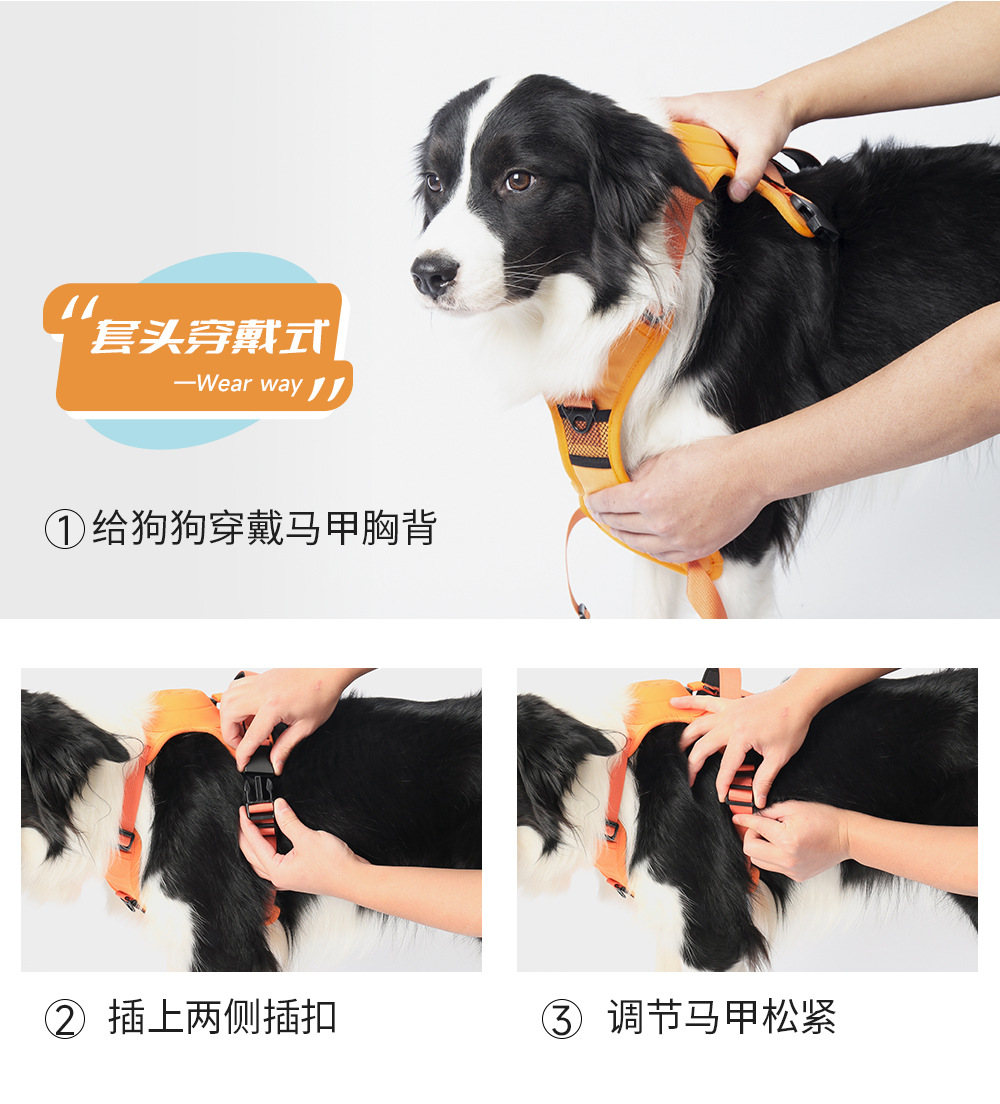 “套头穿戴式
—Wear way”

①给狗狗穿戴马甲胸背

② 插上两侧插扣

③ 调节马甲松紧