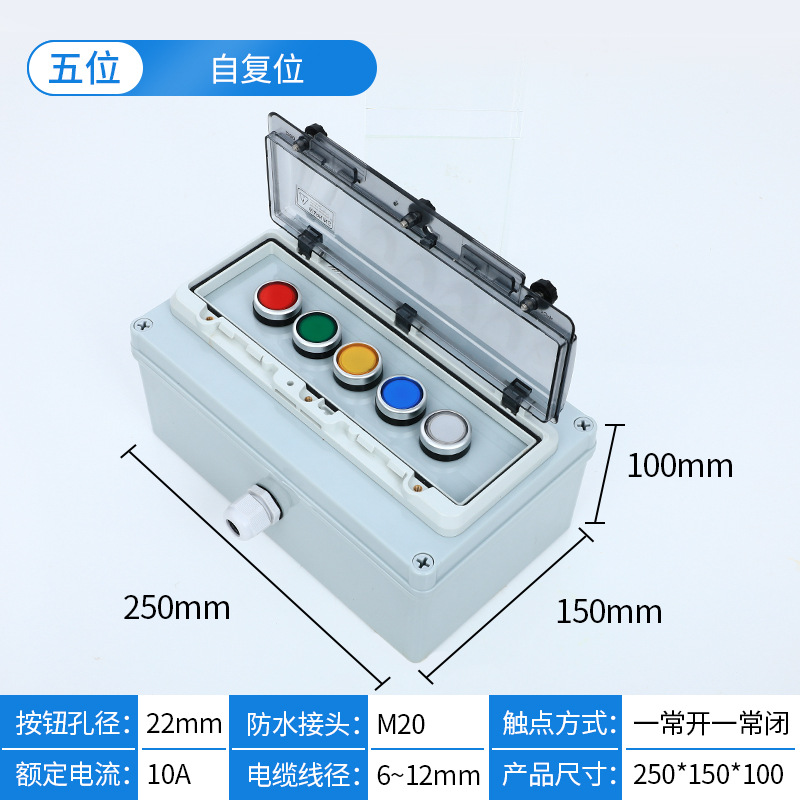 五位 自复位

100mm

250mm

150mm

| 按钮孔径: | 22mm | 防水接头: | M20 | 触点方式: | 一常开一常闭 |
|---|---|---|---|---|---|
| 额定电流: | 10A | 电缆线径: | 6~12mm | 产品尺寸: | 250*150*100 |