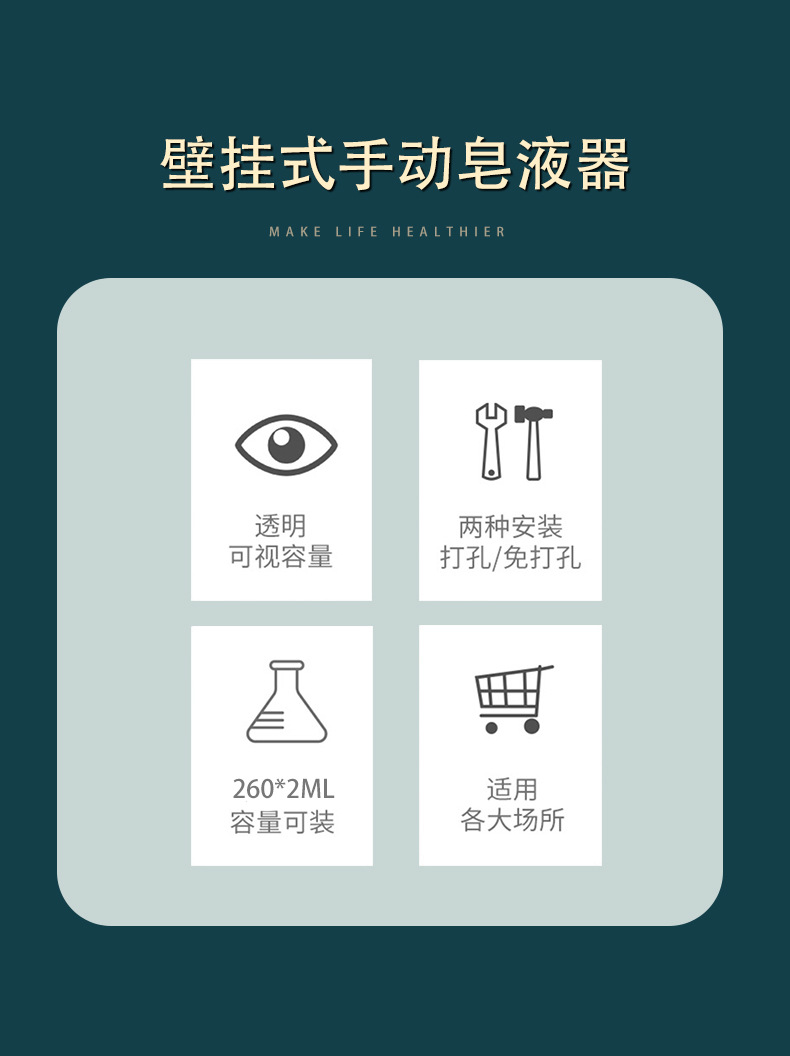 壁挂式手动皂液器

MAKE LIFE HEALTHIER

透明
可视容量

两种安装
打孔/免打孔

260*2ML
容量可装

适用
各大场所