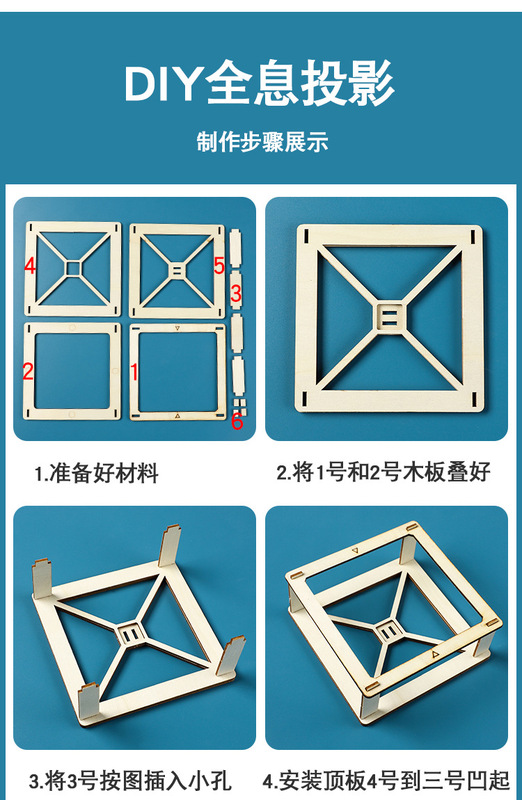 DIY全息投影

制作步骤展示

4
5
3
2
1
6

1.准备好材料

2.将1号和2号木板叠好

3.将3号按图插入小孔

4.安装顶板4号到三号凹起