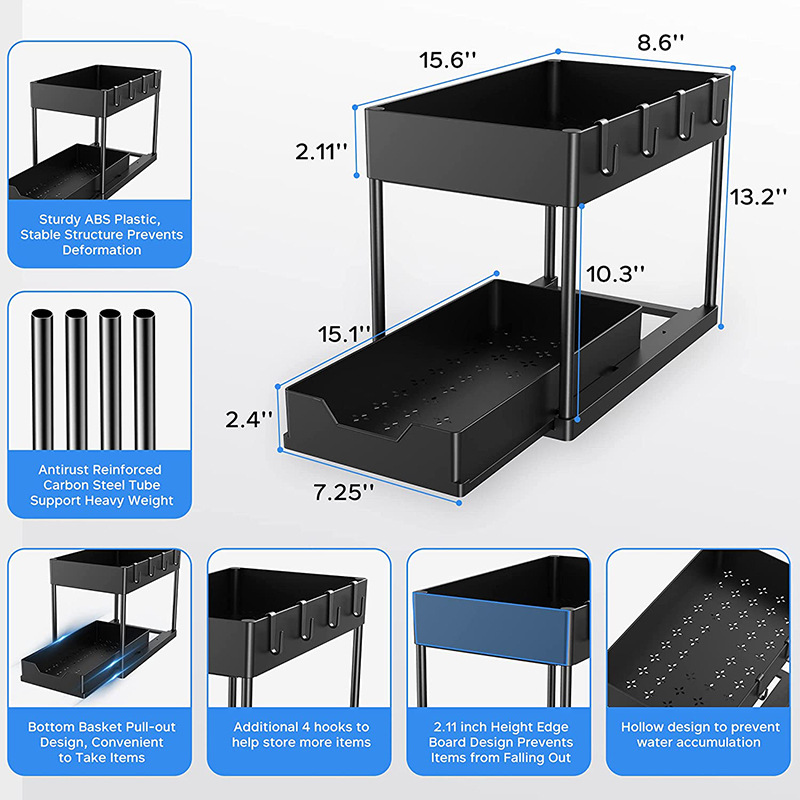 Sturdy ABS Plastic, Stable Structure Prevents Deformation

Antirust Reinforced Carbon Steel Tube Support Heavy Weight

15.6''

8.6''

2.11''

13.2''

10.3''

15.1''

2.4''

7.25''

Bottom Basket Pull-out Design, Convenient to Take Items

Additional 4 hooks to help store more items

2.11 inch Height Edge Board Design Prevents Items from Falling Out

Hollow design to prevent water accumulation