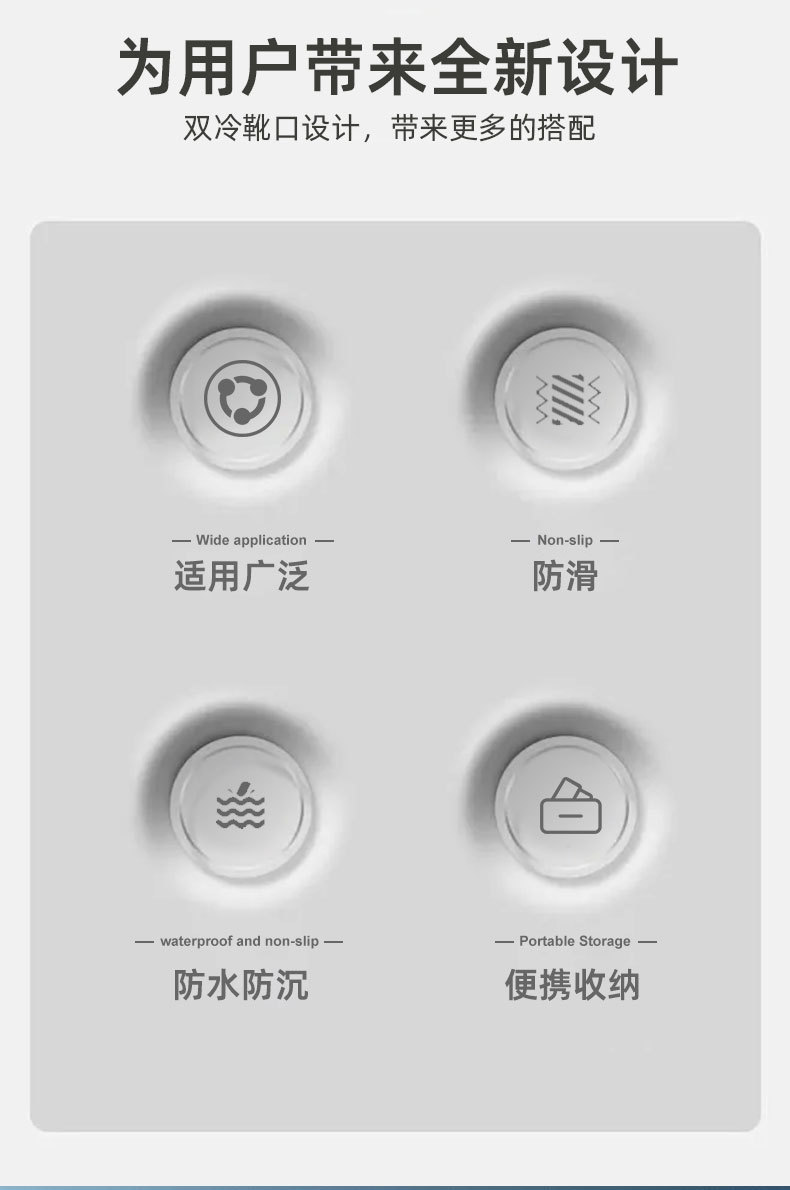 为用户带来全新设计
双冷靴口设计，带来更多的搭配

— Wide application —
适用广泛

— Non-slip —
防滑

— waterproof and non-slip —
防水防沉

— Portable Storage —
便携收纳