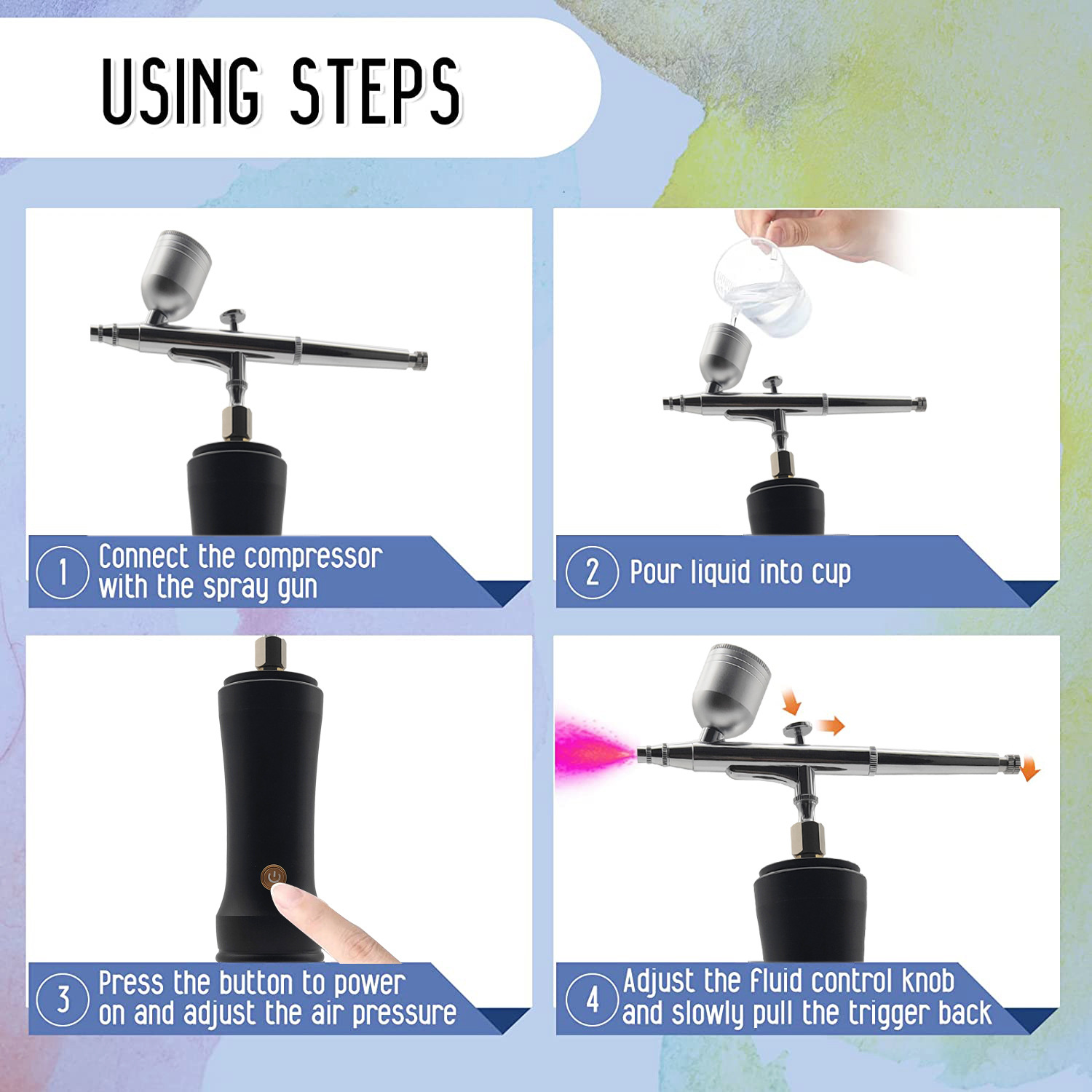 USING STEPS

1 Connect the compressor with the spray gun

2 Pour liquid into cup

3 Press the button to power on and adjust the air pressure

4 Adjust the fluid control knob and slowly pull the trigger back