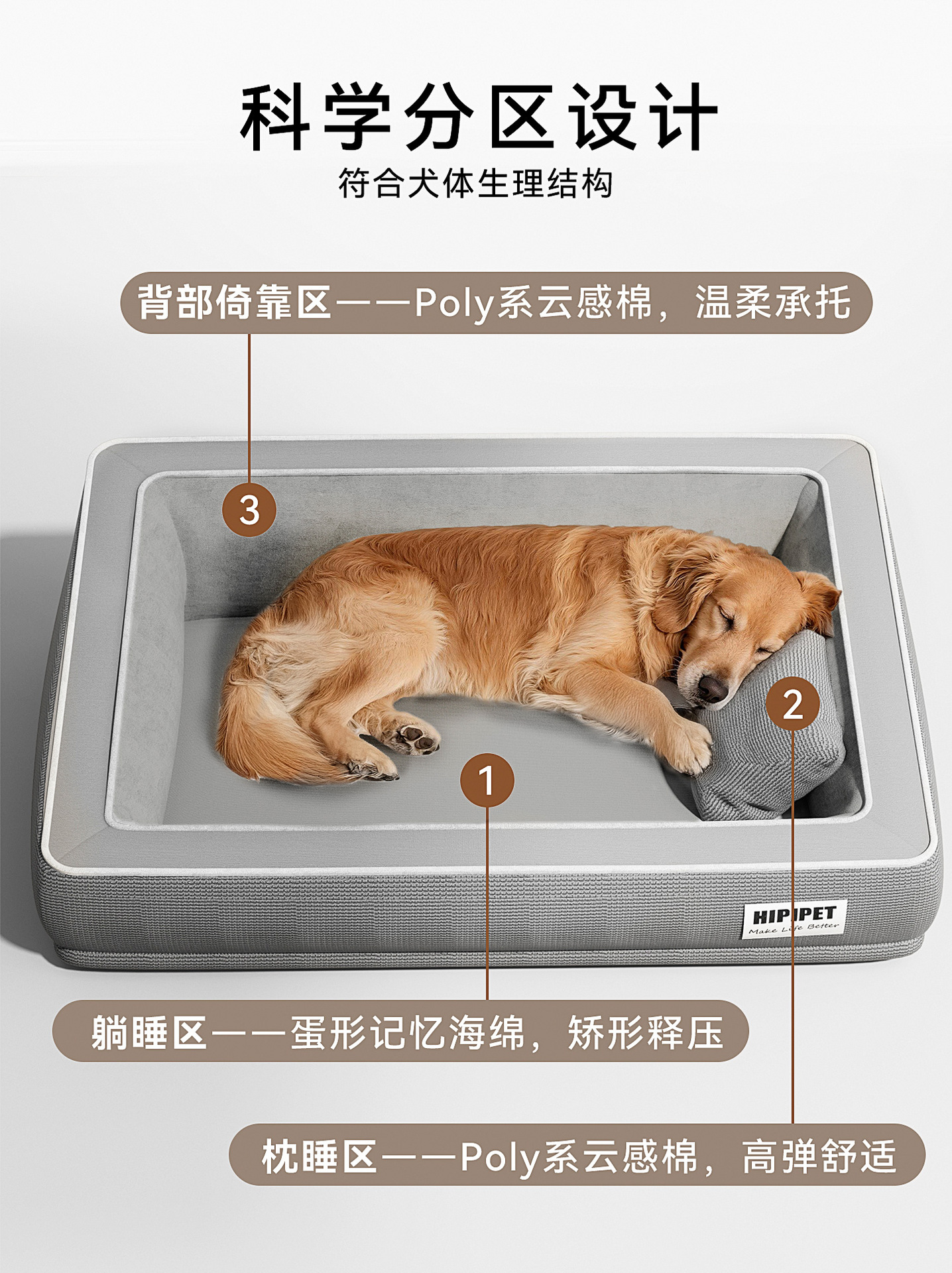 科学分区设计
符合犬体生理结构

背部倚靠区——Poly系云感棉，温柔承托

3

2

1

HIPIPET
Make Life Better

躺睡区——蛋形记忆海绵，矫形释压

枕睡区——Poly系云感棉，高弹舒适