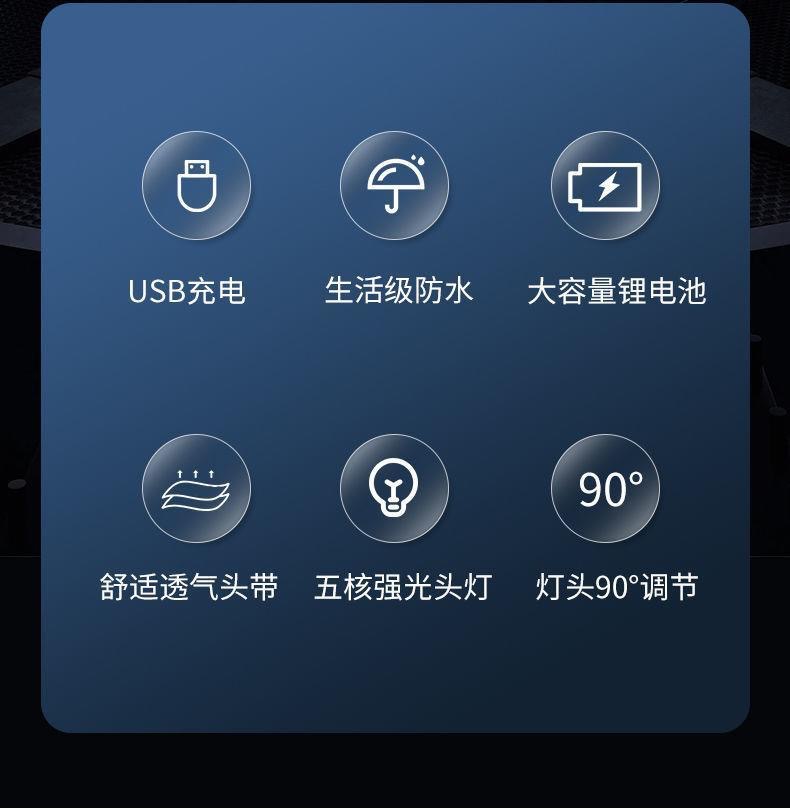 USB充电

生活级防水

大容量锂电池

90°

舒适透气头带

五核强光头灯

灯头90°调节