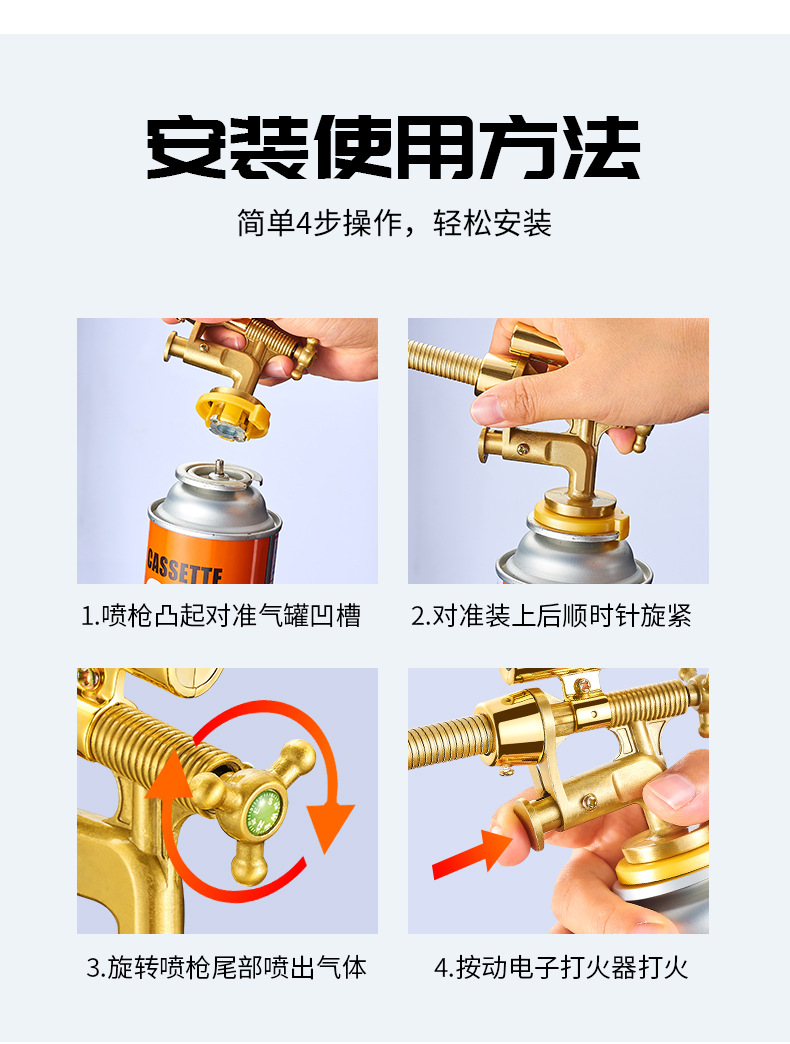 安装使用方法

简单4步操作，轻松安装

CASSETTE

1.喷枪凸起对准气罐凹槽

2.对准装上后顺时针旋紧

3.旋转喷枪尾部喷出气体

4.按动电子打火器打火