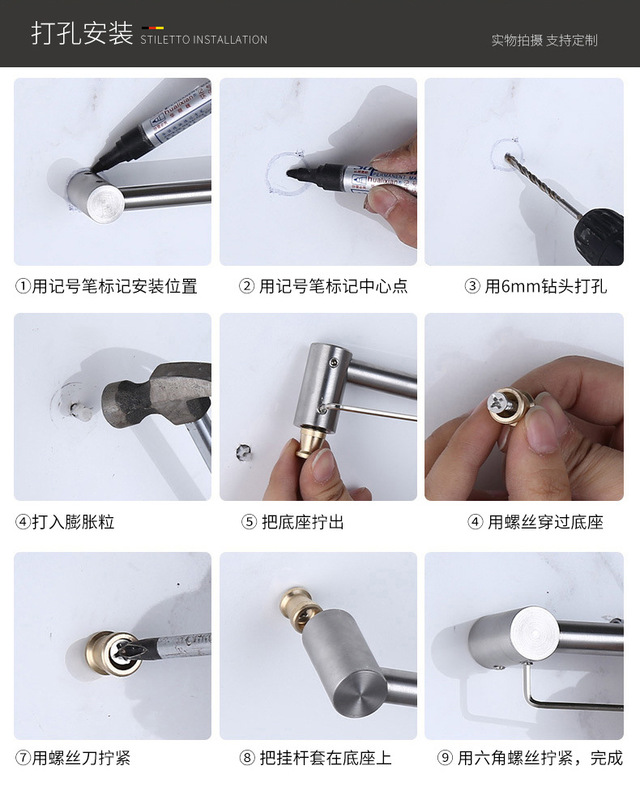 打孔安装 STILETTO INSTALLATION

实物拍摄 支持定制

①用记号笔标记安装位置

② 用记号笔标记中心点

③ 用6mm钻头打孔

④打入膨胀粒

⑤ 把底座拧出

④ 用螺丝穿过底座

⑦用螺丝刀拧紧

⑧ 把挂杆套在底座上

⑨ 用六角螺丝拧紧，完成