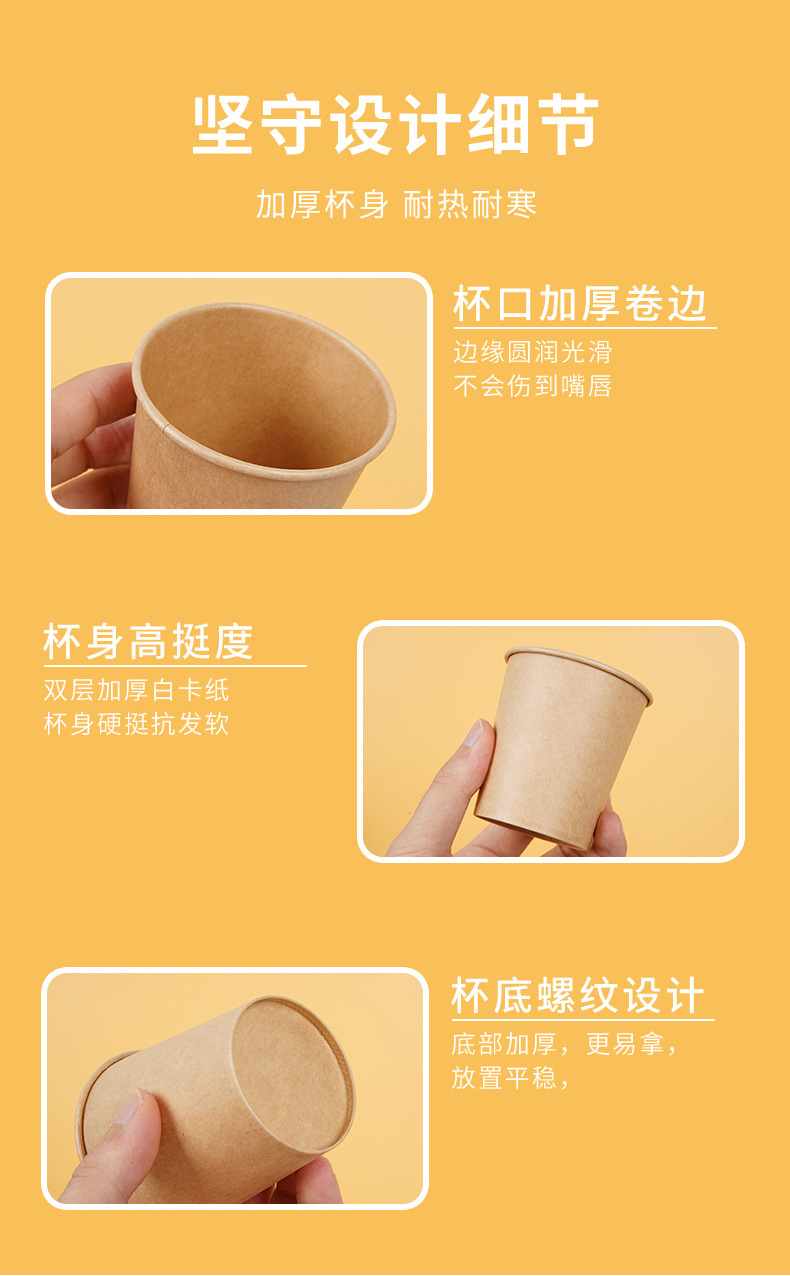 坚守设计细节

加厚杯身 耐热耐寒

杯口加厚卷边

边缘圆润光滑
不会伤到嘴唇

杯身高挺度

双层加厚白卡纸
杯身硬挺抗发软

杯底螺纹设计

底部加厚，更易拿，
放置平稳，