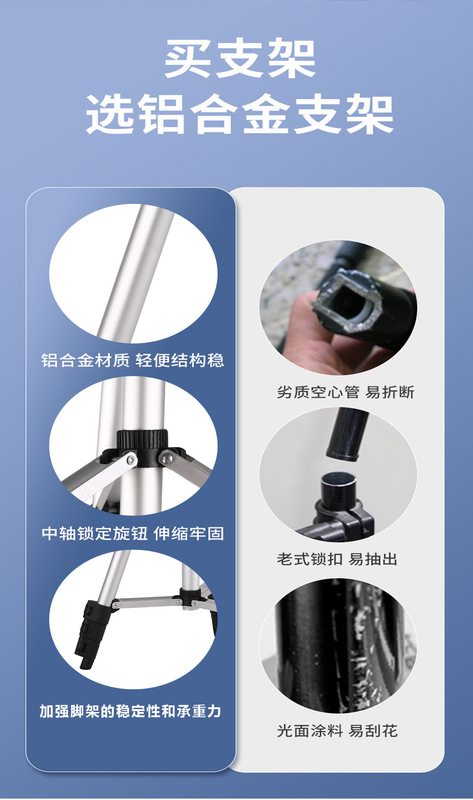 买支架
选铝合金支架

铝合金材质 轻便结构稳

中轴锁定旋钮 伸缩牢固

加强脚架的稳定性和承重力

劣质空心管 易折断

老式锁扣 易抽出

光面涂料 易刮花