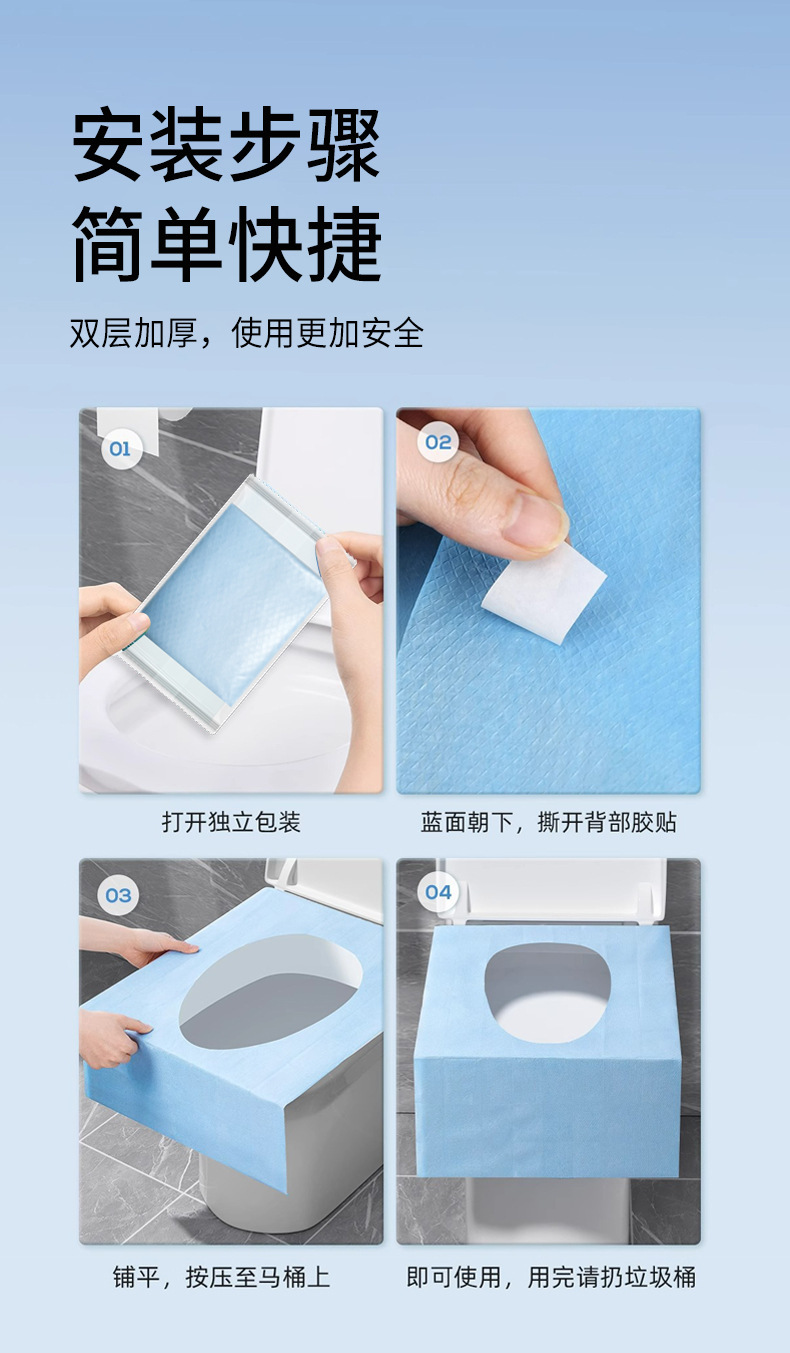 安装步骤
简单快捷

双层加厚，使用更加安全

01

打开独立包装

02

蓝面朝下，撕开背部胶贴

03

铺平，按压至马桶上

04

即可使用，用完请扔垃圾桶