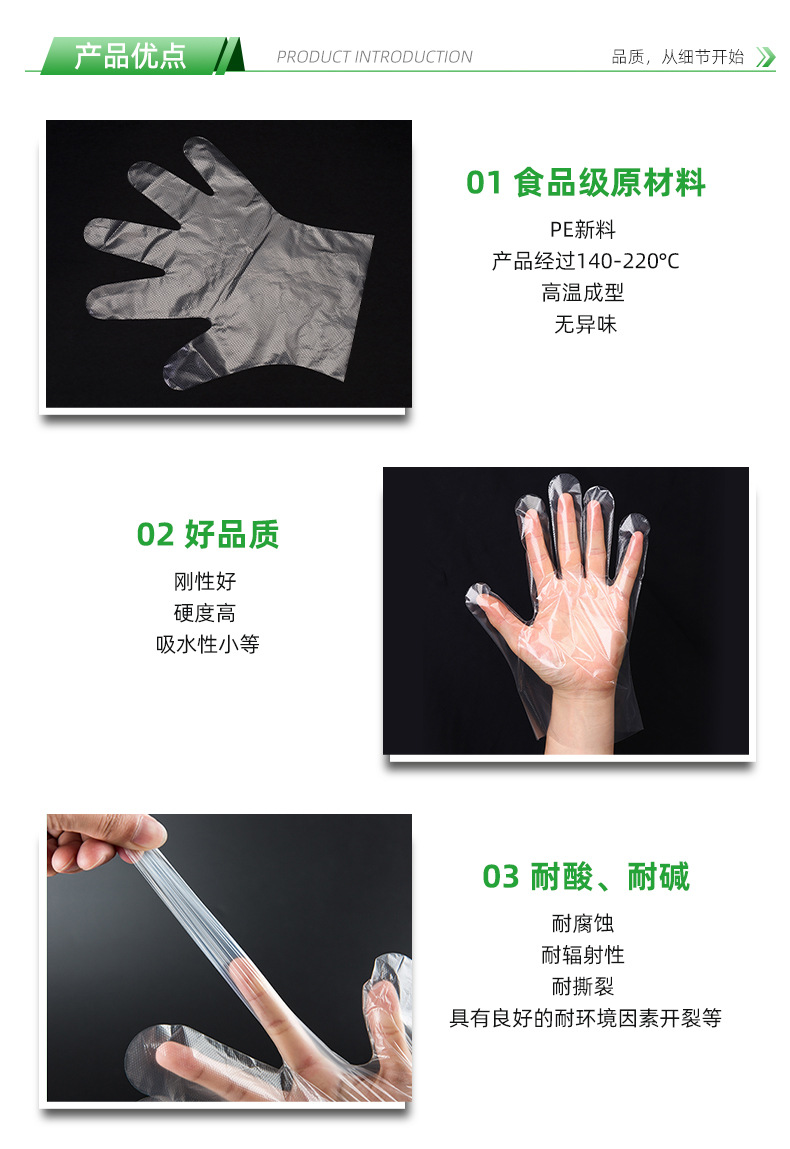 产品优点

PRODUCT INTRODUCTION

品质，从细节开始

01 食品级原材料

PE新料
产品经过140-220°C
高温成型
无异味

02 好品质

刚性好
硬度高
吸水性小等

03 耐酸、耐碱

耐腐蚀
耐辐射性
耐撕裂
具有良好的耐环境因素开裂等