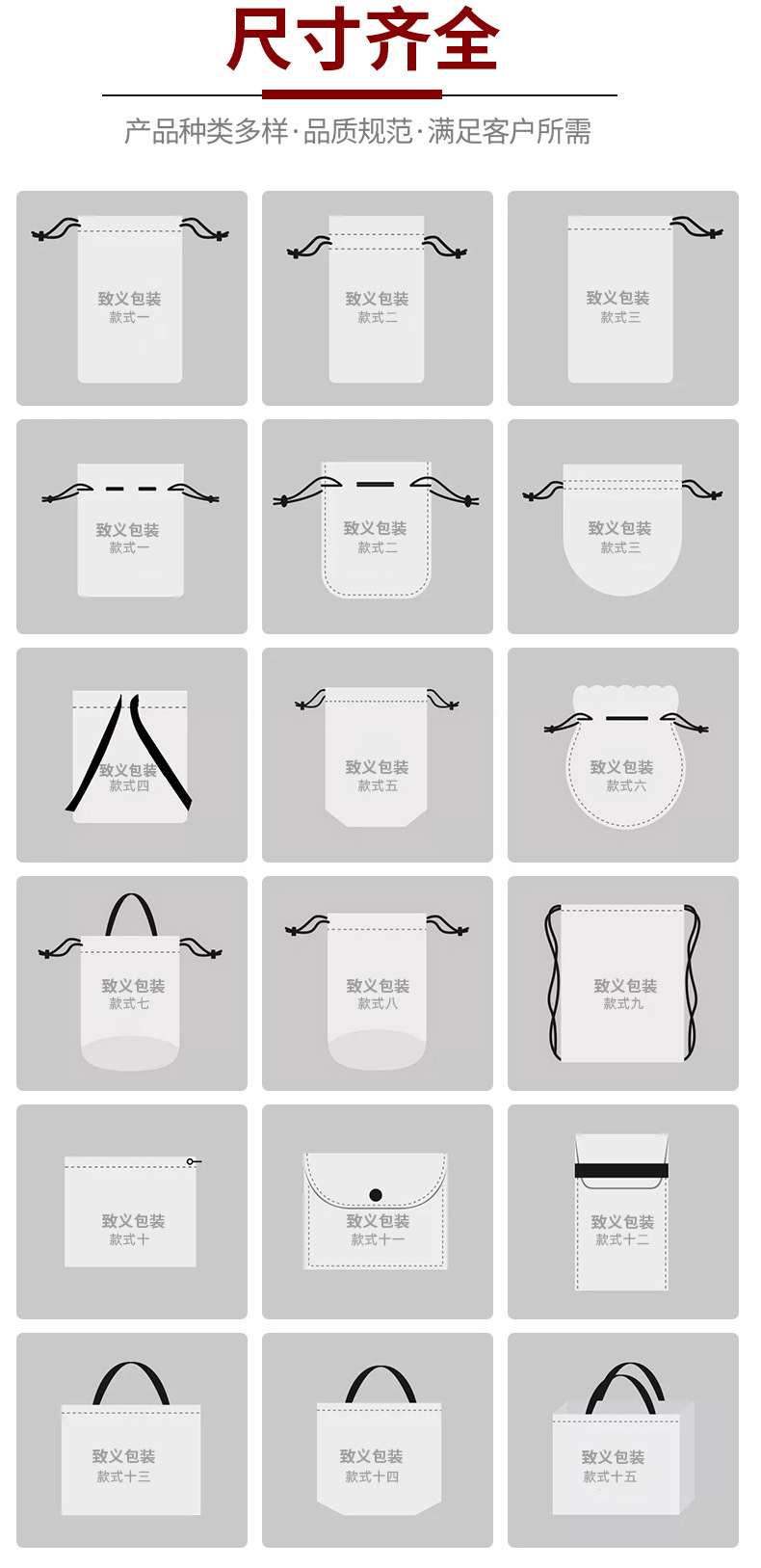 尺寸齐全

产品种类多样·品质规范·满足客户所需

致义包装
款式一

致义包装
款式二

致义包装
款式三

致义包装
款式一

致义包装
款式二

致义包装
款式三

致义包装
款式四

致义包装
款式五

致义包装
款式六

致义包装
款式七

致义包装
款式八

致义包装
款式九

致义包装
款式十

致义包装
款式十一

致义包装
款式十二

致义包装
款式十三

致义包装
款式十四

致义包装
款式十五