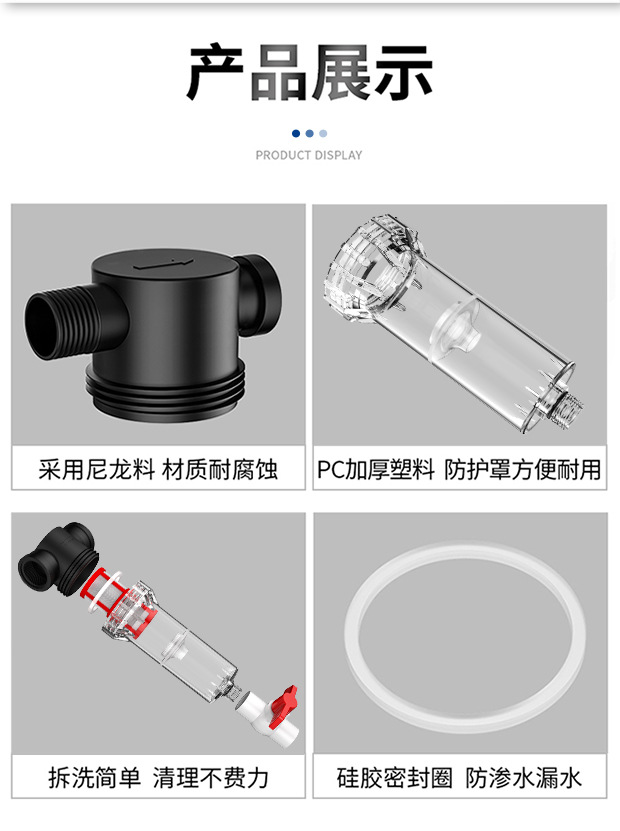 产品展示

PRODUCT DISPLAY

采用尼龙料 材质耐腐蚀

PC加厚塑料 防护罩方便耐用

拆洗简单 清理不费力

硅胶密封圈 防渗水漏水