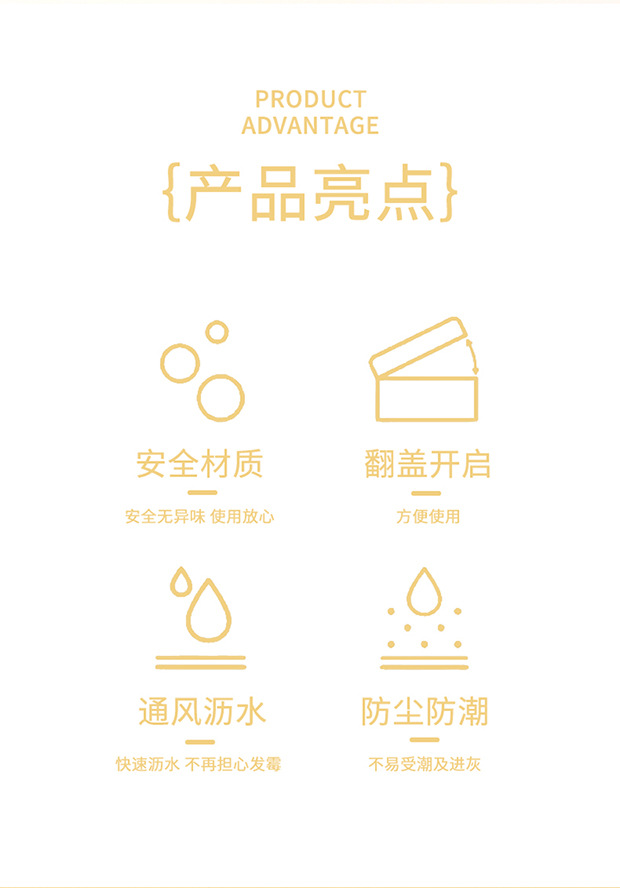 PRODUCT
ADVANTAGE

{产品亮点}

安全材质

安全无异味 使用放心

翻盖开启

方便使用

通风沥水

快速沥水 不再担心发霉

防尘防潮

不易受潮及进灰