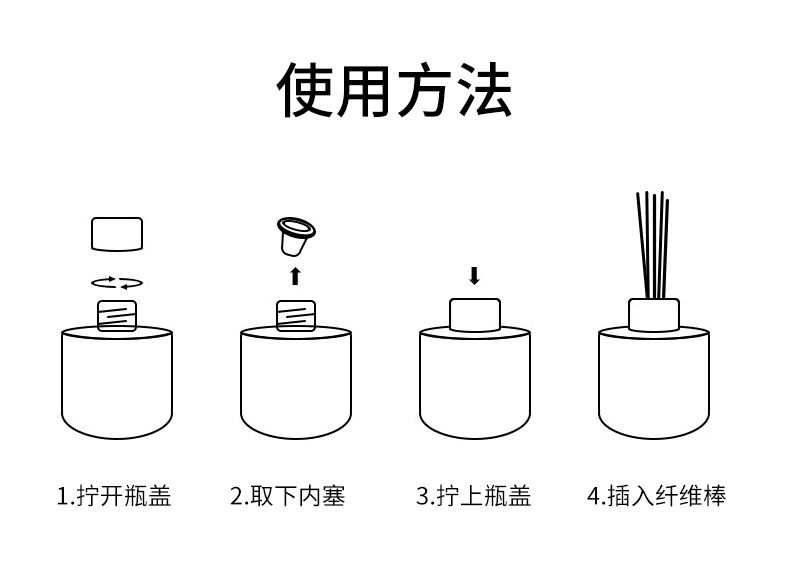 使用方法

1.拧开瓶盖

2.取下内塞

3.拧上瓶盖

4.插入纤维棒