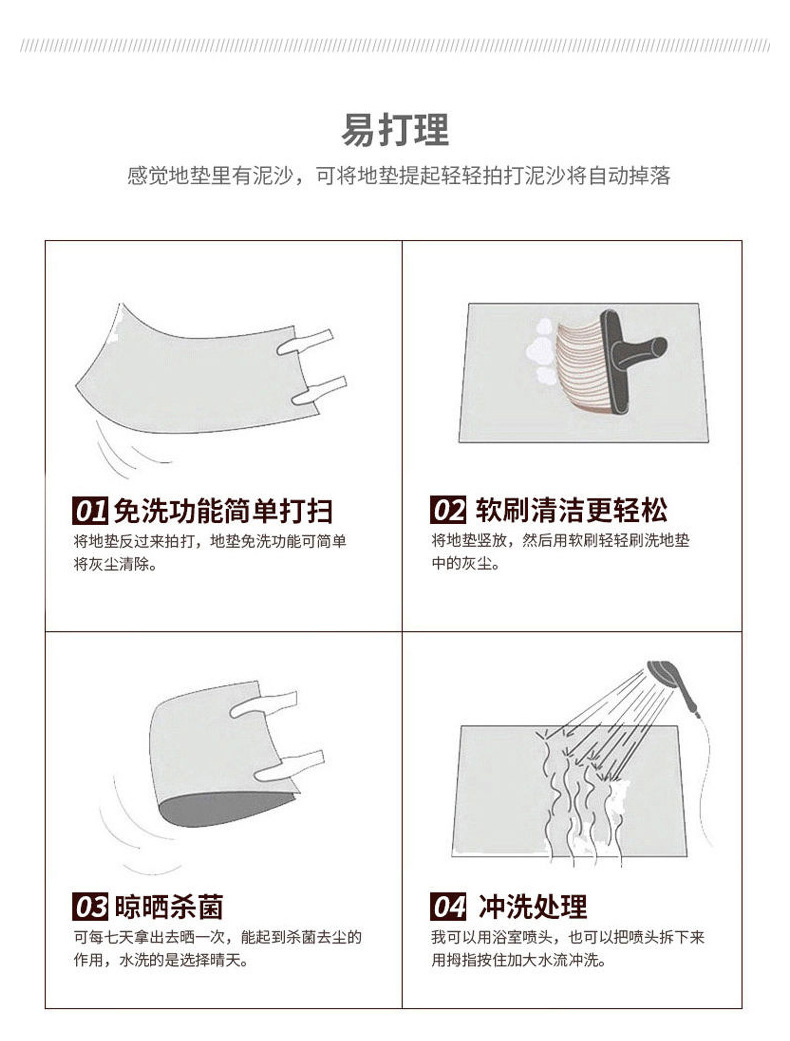 易打理

感觉地垫里有泥沙，可将地垫提起轻轻拍打泥沙将自动掉落

01 免洗功能简单打扫

将地垫反过来拍打，地垫免洗功能可简单将灰尘清除。

02 软刷清洁更轻松

将地垫竖放，然后用软刷轻轻刷洗地垫中的灰尘。

03 晾晒杀菌

可每七天拿出去晒一次，能起到杀菌去尘的作用，水洗的是选择晴天。

04 冲洗处理

我可以用浴室喷头，也可以把喷头拆下来用拇指按住加大水流冲洗。