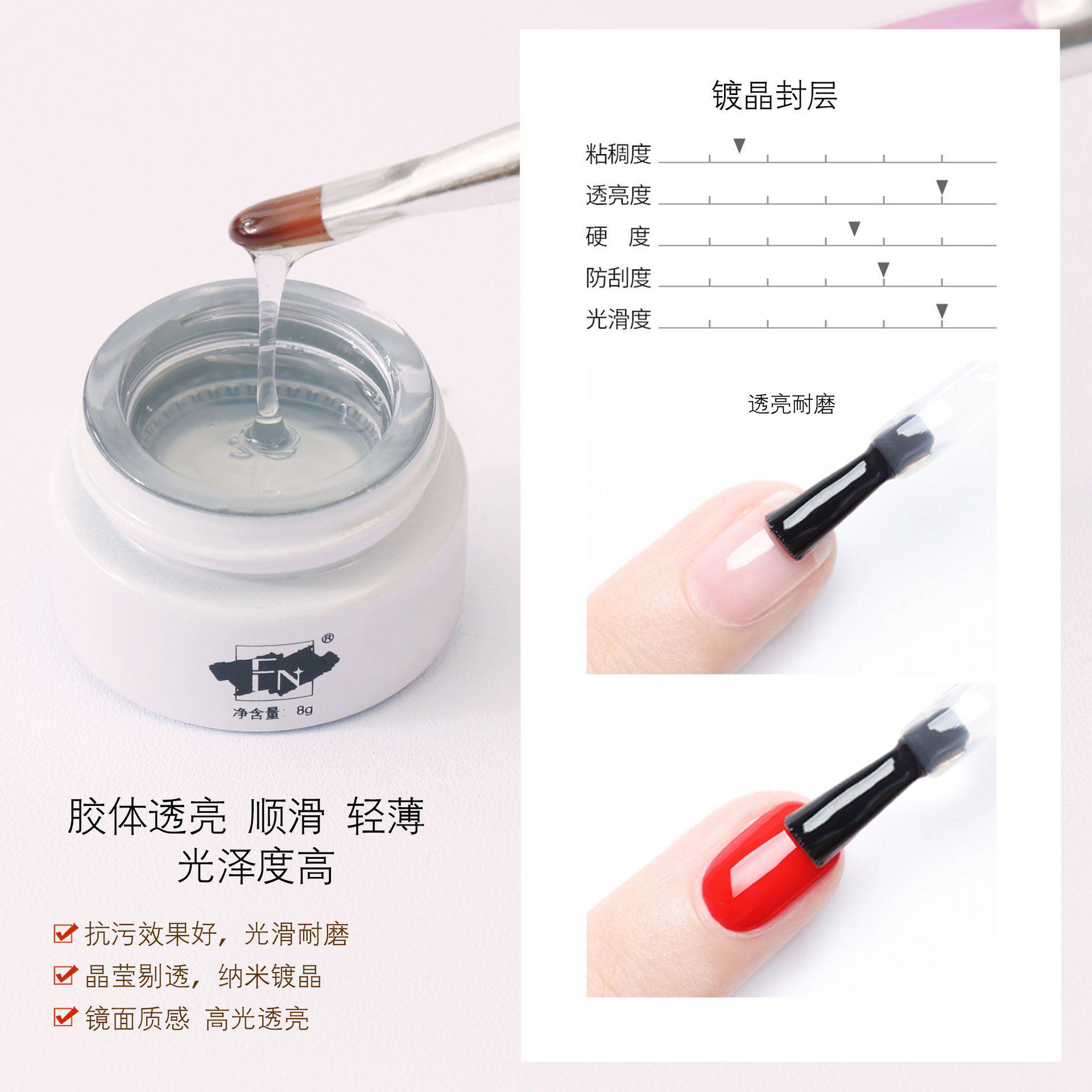 FN®
净含量: 8g

胶体透亮 顺滑 轻薄
光泽度高

抗污效果好，光滑耐磨
晶莹剔透，纳米镀晶
镜面质感 高光透亮

镀晶封层

粘稠度
透亮度
硬 度
防刮度
光滑度

透亮耐磨