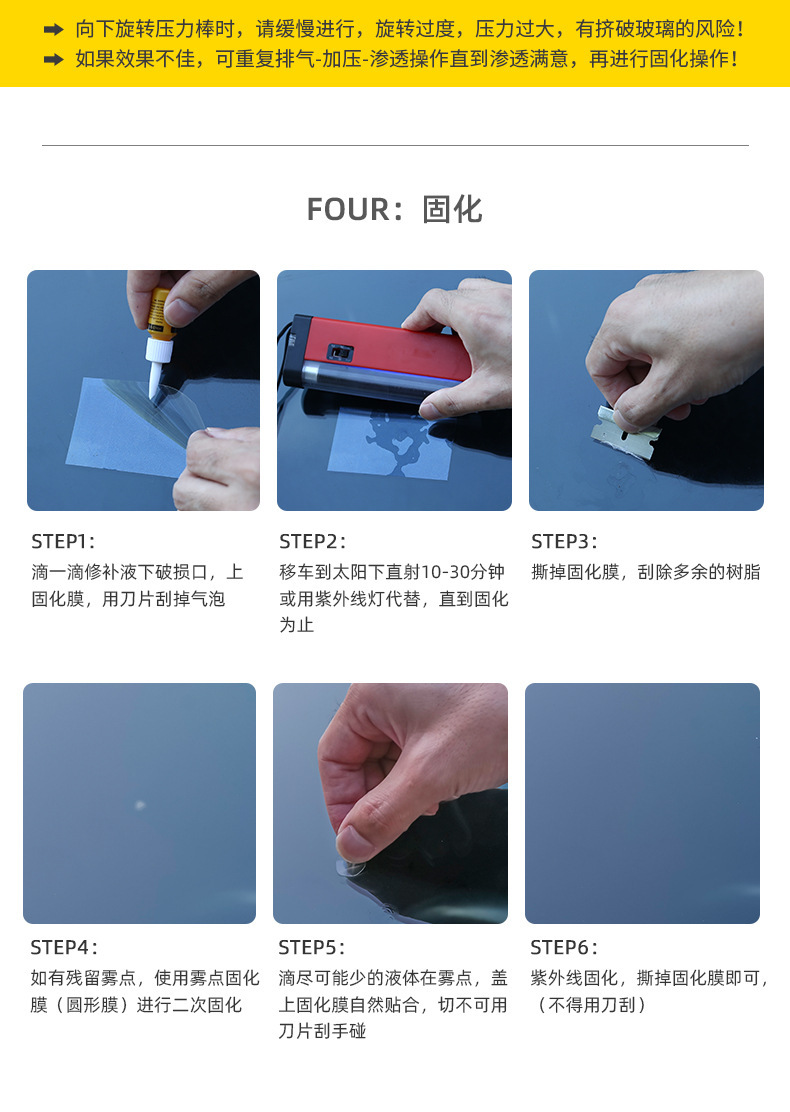 ➡ 向下旋转压力棒时，请缓慢进行，旋转过度，压力过大，有挤破玻璃的风险！
➡ 如果效果不佳，可重复排气-加压-渗透操作直到渗透满意，再进行固化操作！

FOUR：固化

STEP1：
滴一滴修补液下破损口，上固化膜，用刀片刮掉气泡

STEP2：
移车到太阳下直射10-30分钟或用紫外线灯代替，直到固化为止

STEP3：
撕掉固化膜，刮除多余的树脂

STEP4：
如有残留雾点，使用雾点固化膜（圆形膜）进行二次固化

STEP5：
滴尽可能少的液体在雾点，盖上固化膜自然贴合，切不可用刀片刮手碰

STEP6：
紫外线固化，撕掉固化膜即可，（不得用刀刮）