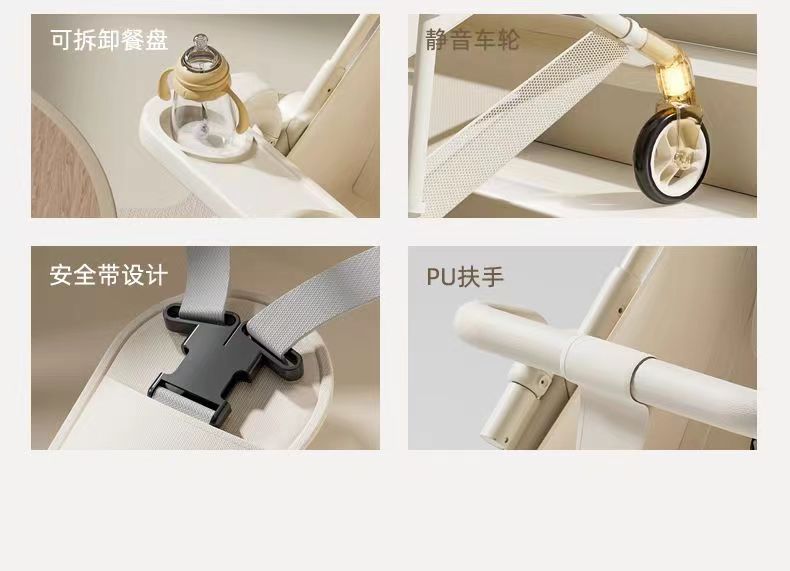 可拆卸餐盘

静音车轮

安全带设计

PU扶手