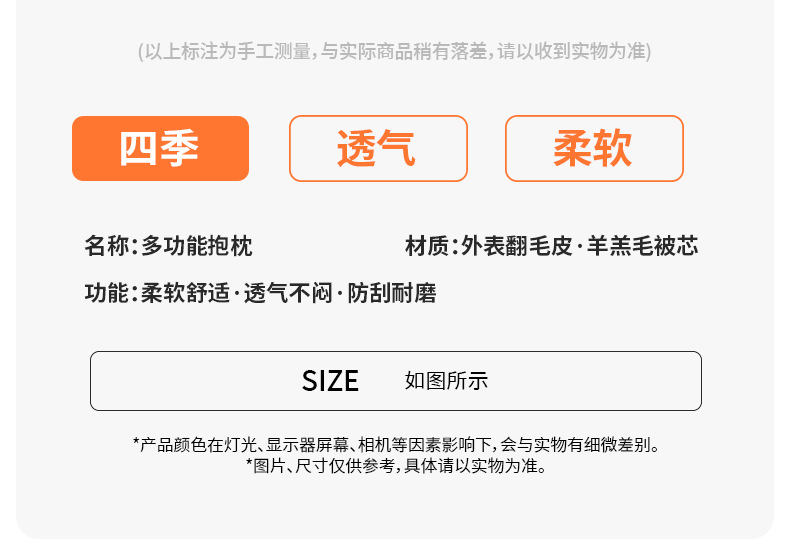 (以上标注为手工测量,与实际商品稍有落差,请以收到实物为准)

四季 透气 柔软

名称:多功能抱枕

材质:外表翻毛皮·羊羔毛被芯

功能:柔软舒适·透气不闷·防刮耐磨

SIZE 如图所示

*产品颜色在灯光、显示器屏幕、相机等因素影响下,会与实物有细微差别。
*图片、尺寸仅供参考,具体请以实物为准。