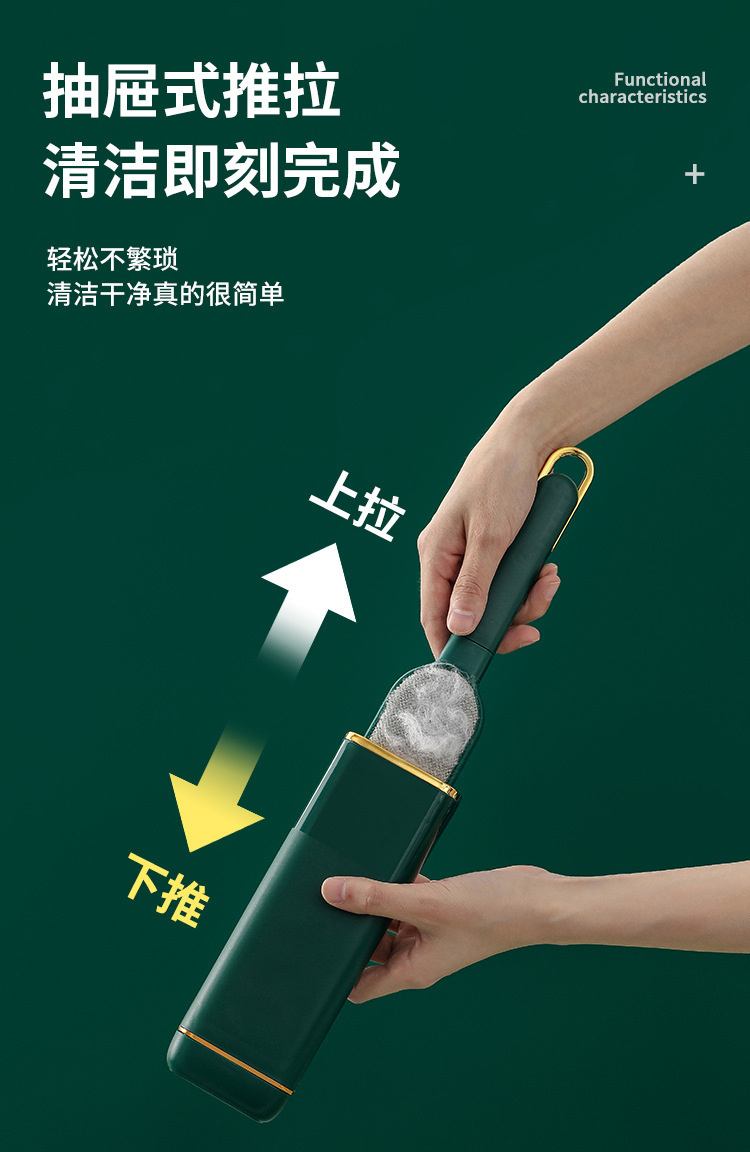 抽屉式推拉
清洁即刻完成

Functional characteristics

+

轻松不繁琐
清洁干净真的很简单

上拉

下推