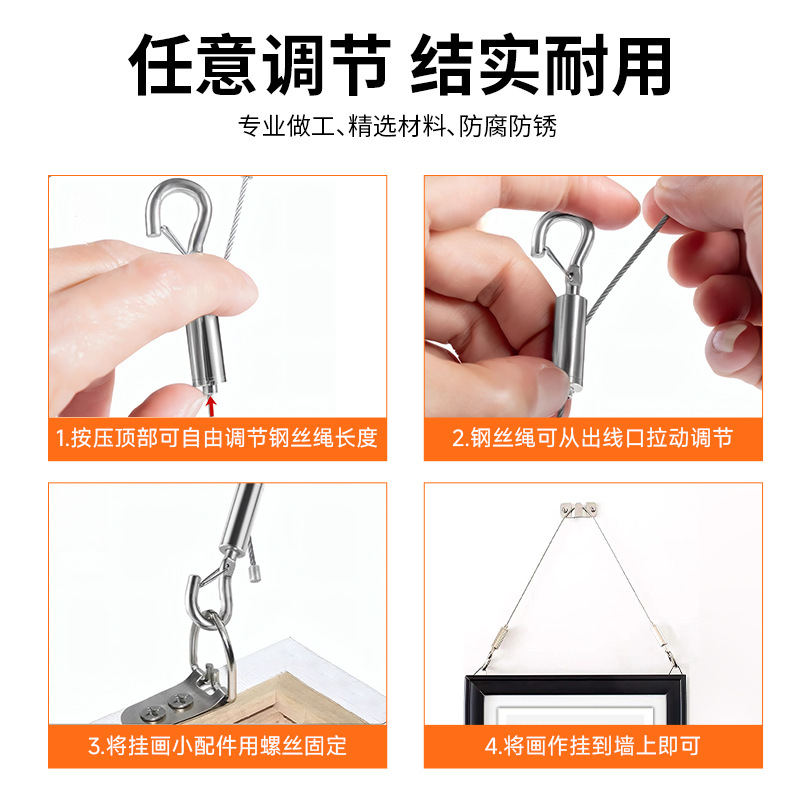 任意调节 结实耐用

专业做工、精选材料、防腐防锈

1.按压顶部可自由调节钢丝绳长度

2.钢丝绳可从出线口拉动调节

3.将挂画小配件用螺丝固定

4.将画作挂到墙上即可