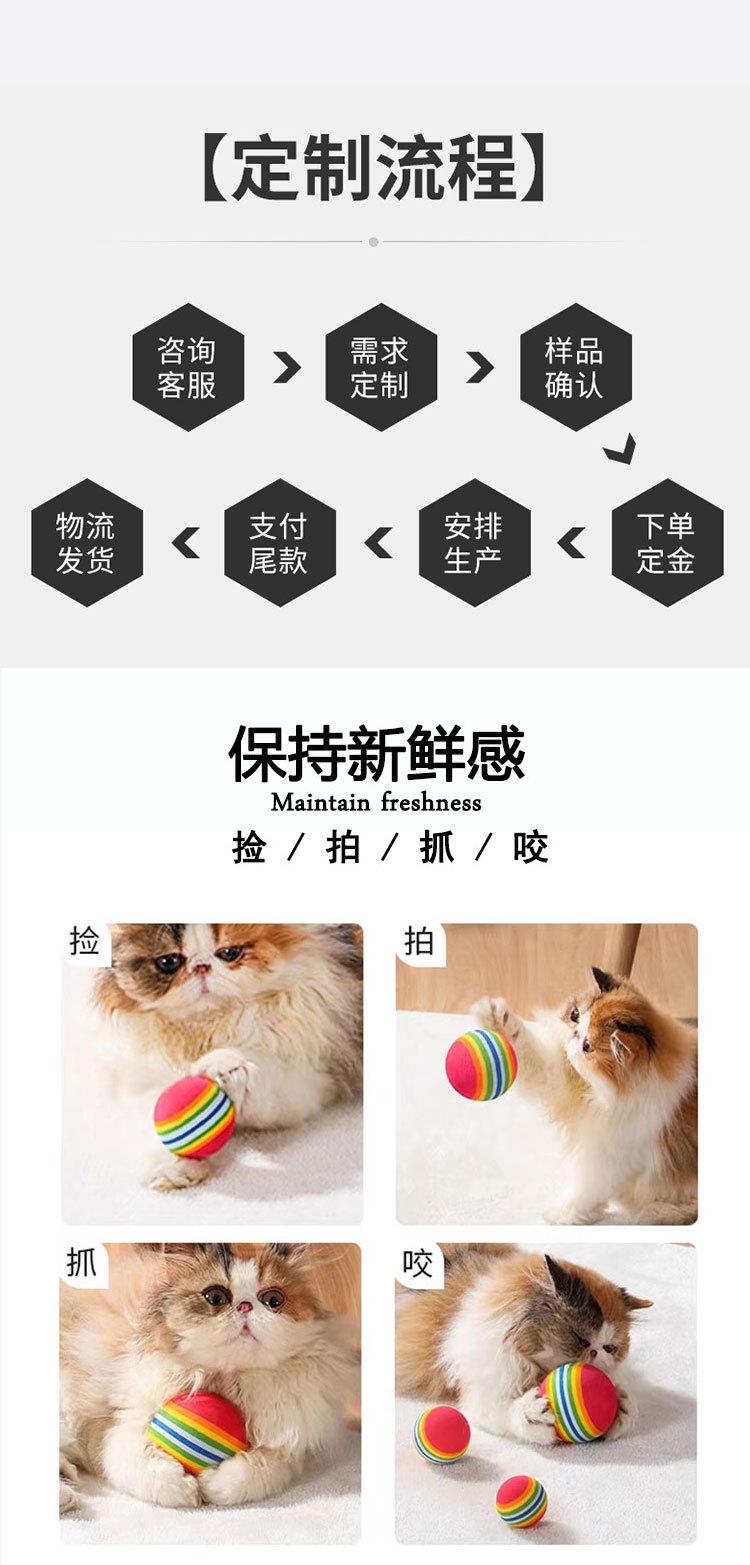 【定制流程】

咨询客服 需求定制 样品确认 下单定金 安排生产 支付尾款 物流发货

保持新鲜感
Maintain freshness
捡 / 拍 / 抓 / 咬

捡

拍

抓

咬