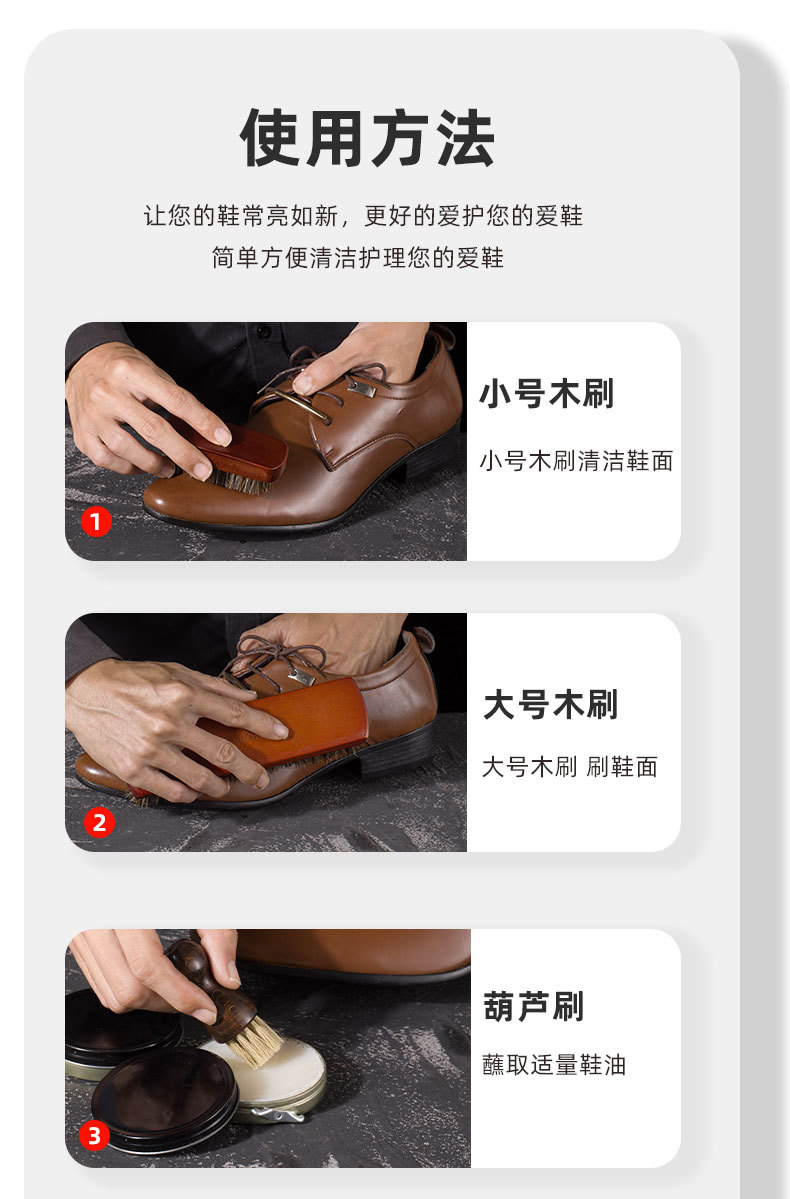 使用方法

让您的鞋常亮如新，更好的爱护您的爱鞋
简单方便清洁护理您的爱鞋

1

小号木刷

小号木刷清洁鞋面

2

大号木刷

大号木刷 刷鞋面

3

葫芦刷

蘸取适量鞋油