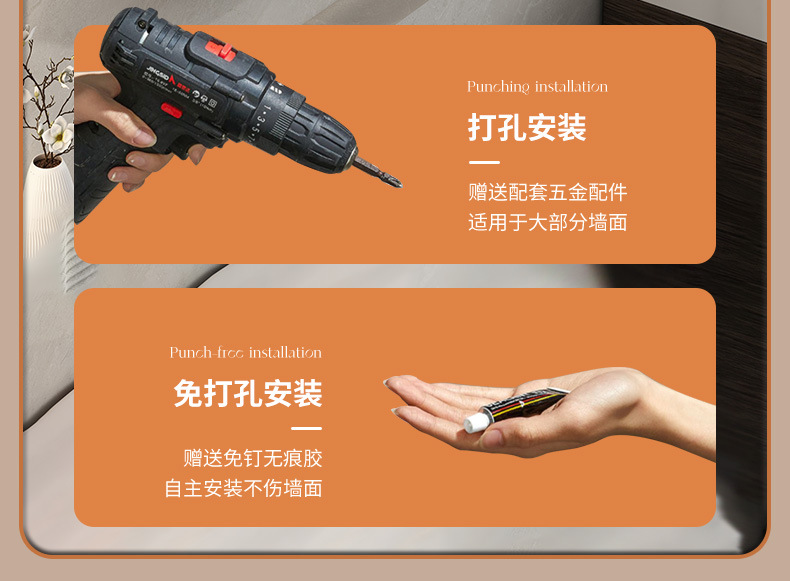 Punching installation

打孔安装

赠送配套五金配件
适用于大部分墙面

Punch-free installation

免打孔安装

赠送免钉无痕胶
自主安装不伤墙面