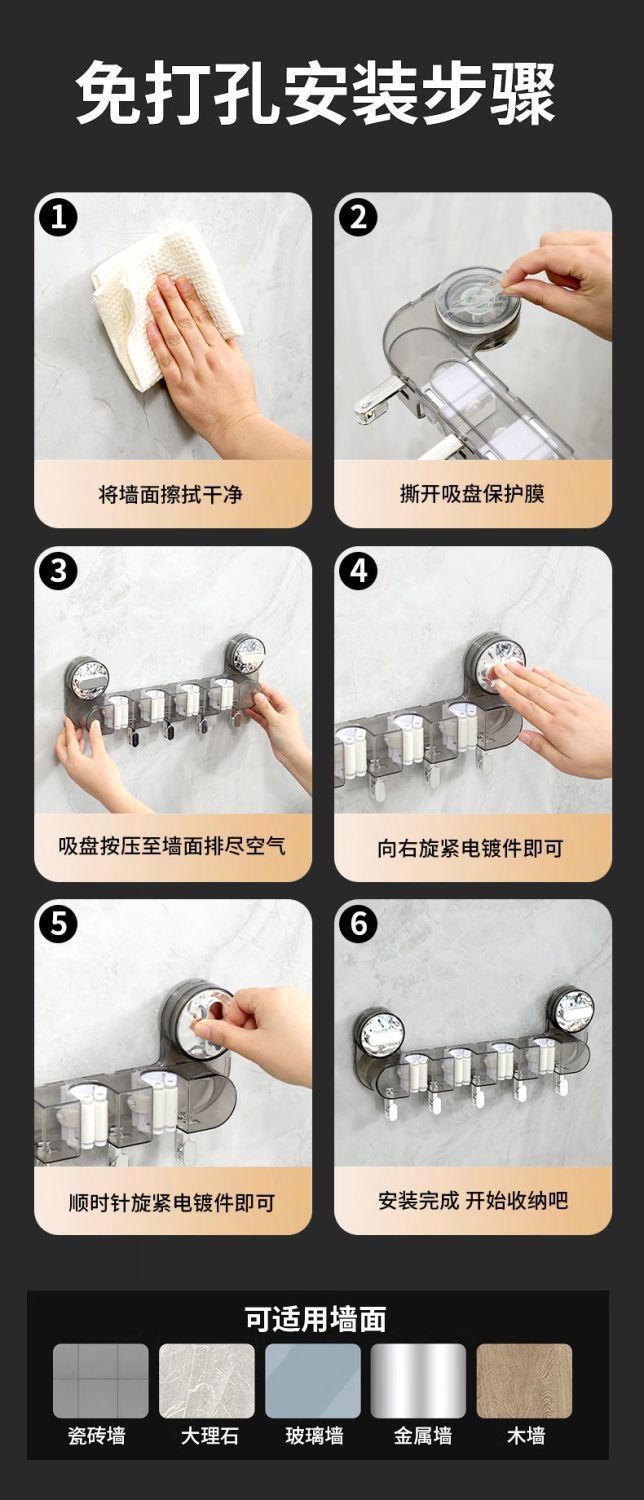 免打孔安装步骤

1
将墙面擦拭干净

2
撕开吸盘保护膜

3
吸盘按压至墙面排尽空气

4
向右旋紧电镀件即可

5
顺时针旋紧电镀件即可

6
安装完成 开始收纳吧

可适用墙面

瓷砖墙
大理石
玻璃墙
金属墙
木墙