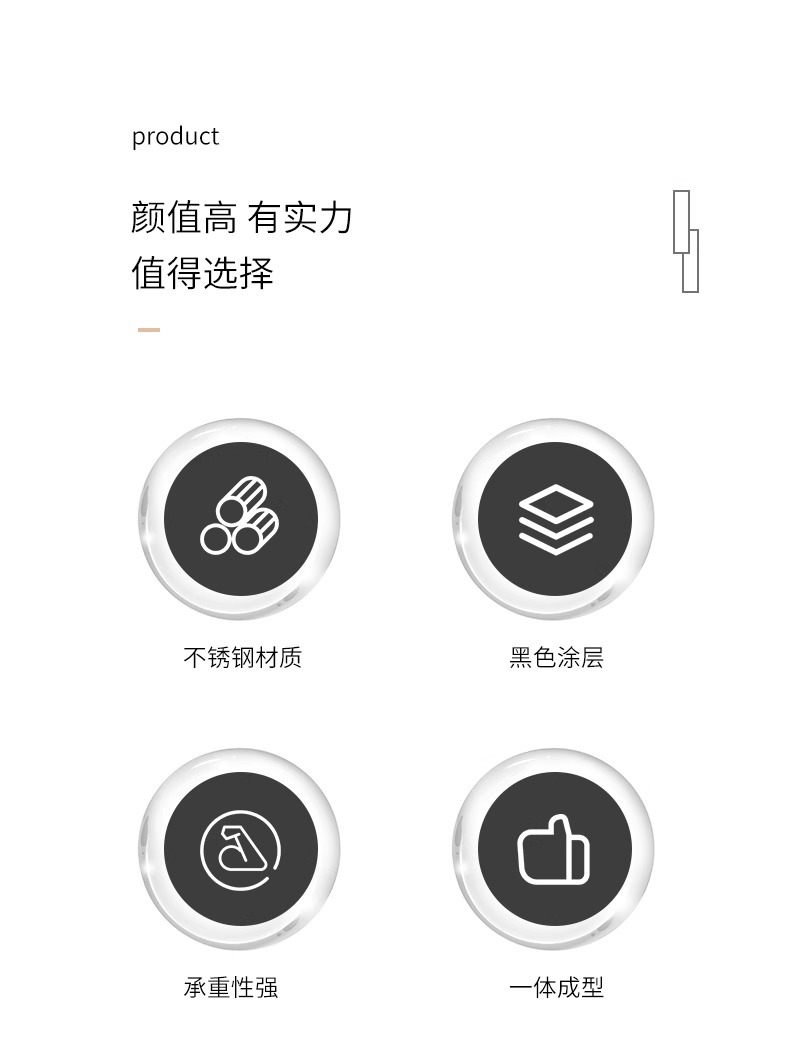 product

颜值高 有实力
值得选择

不锈钢材质

黑色涂层

承重性强

一体成型