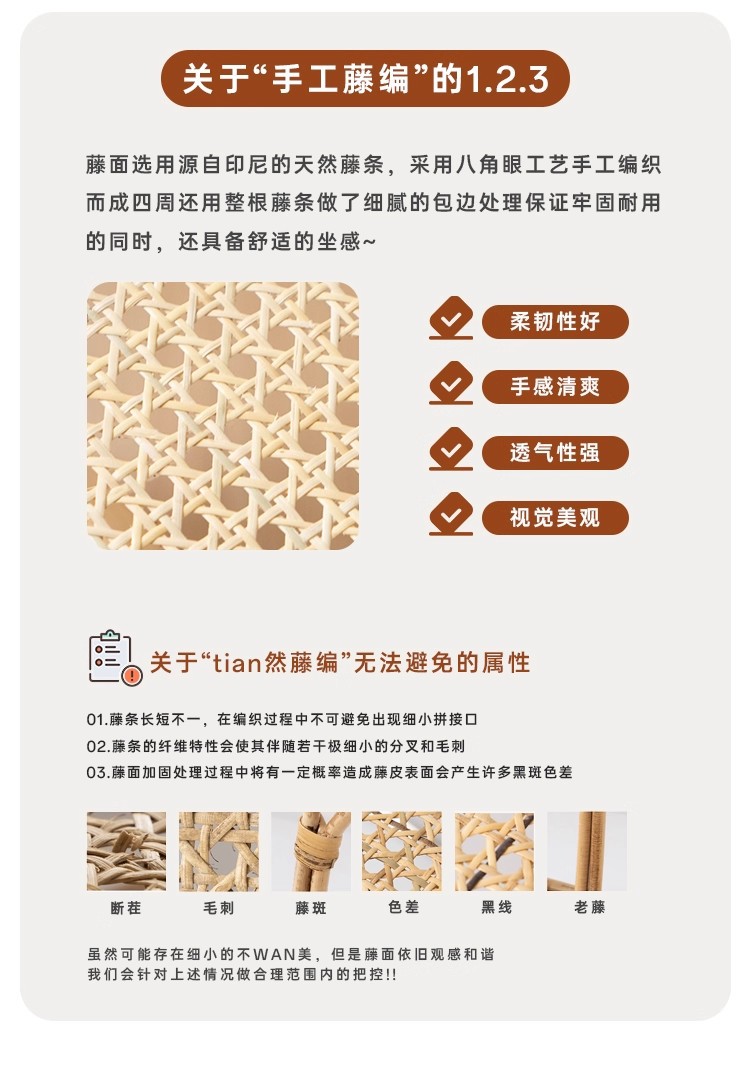 关于“手工藤编”的1.2.3

藤面选用源自印尼的天然藤条，采用八角眼工艺手工编织而成四周还用整根藤条做了细腻的包边处理保证牢固耐用的同时，还具备舒适的坐感~

柔韧性好

手感清爽

透气性强

视觉美观

关于“tian然藤编”无法避免的属性

01.藤条长短不一，在编织过程中不可避免出现细小拼接口
02.藤条的纤维特性会使其伴随若干极细小的分叉和毛刺
03.藤面加固处理过程中将有一定概率造成藤皮表面会产生许多黑斑色差

断茬 毛刺 藤斑 色差 黑线 老藤

虽然可能存在细小的不WAN美，但是藤面依旧观感和谐
我们会针对上述情况做合理范围内的把控!!