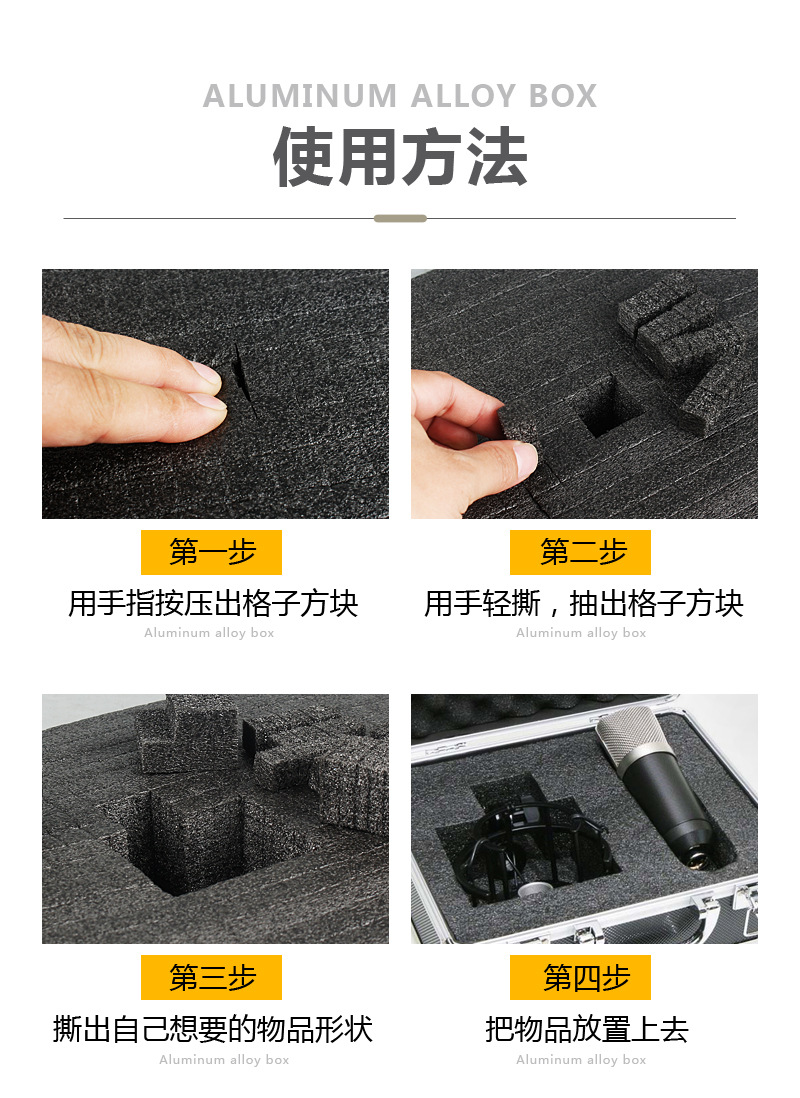 ALUMINUM ALLOY BOX
使用方法

第一步
用手指按压出格子方块
Aluminum alloy box

第二步
用手轻撕，抽出格子方块
Aluminum alloy box

第三步
撕出自己想要的物品形状
Aluminum alloy box

第四步
把物品放置上去
Aluminum alloy box