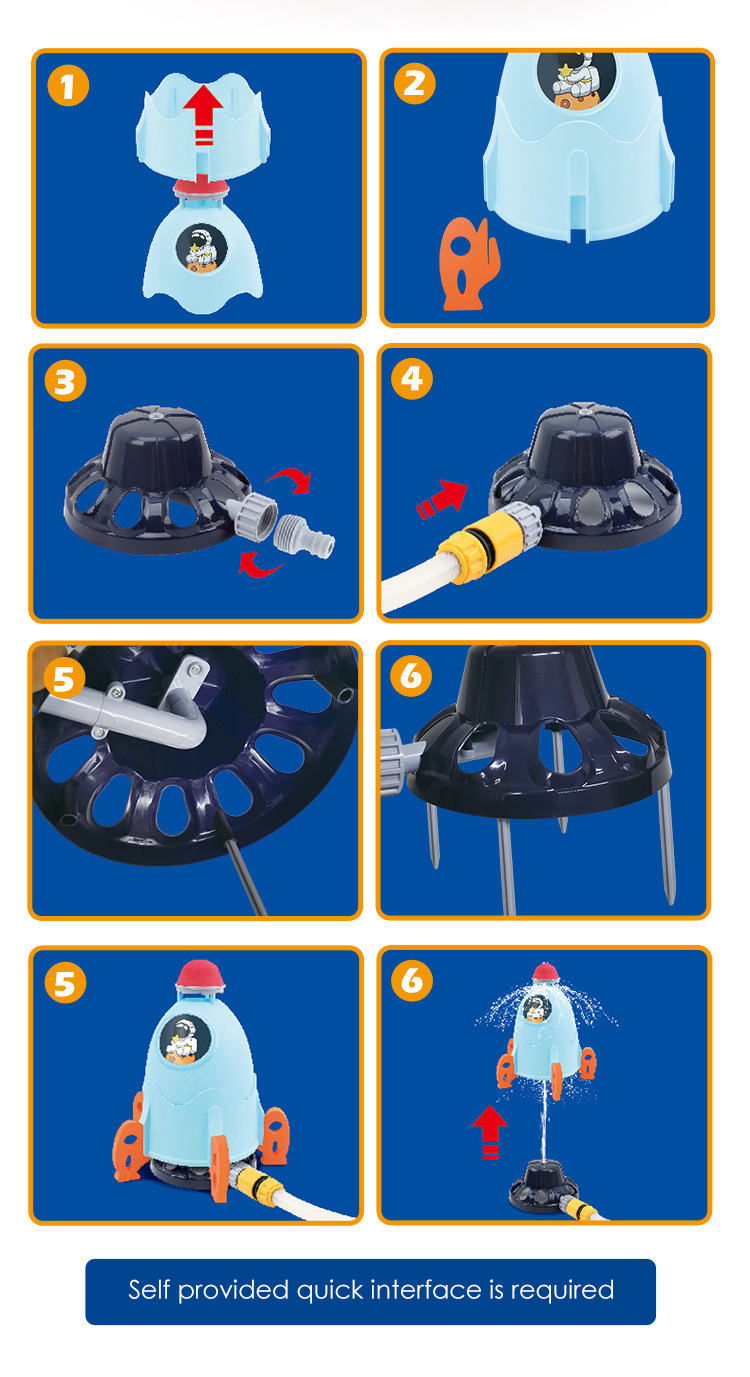 1

2

3

4

5

6

5

6

Self provided quick interface is required