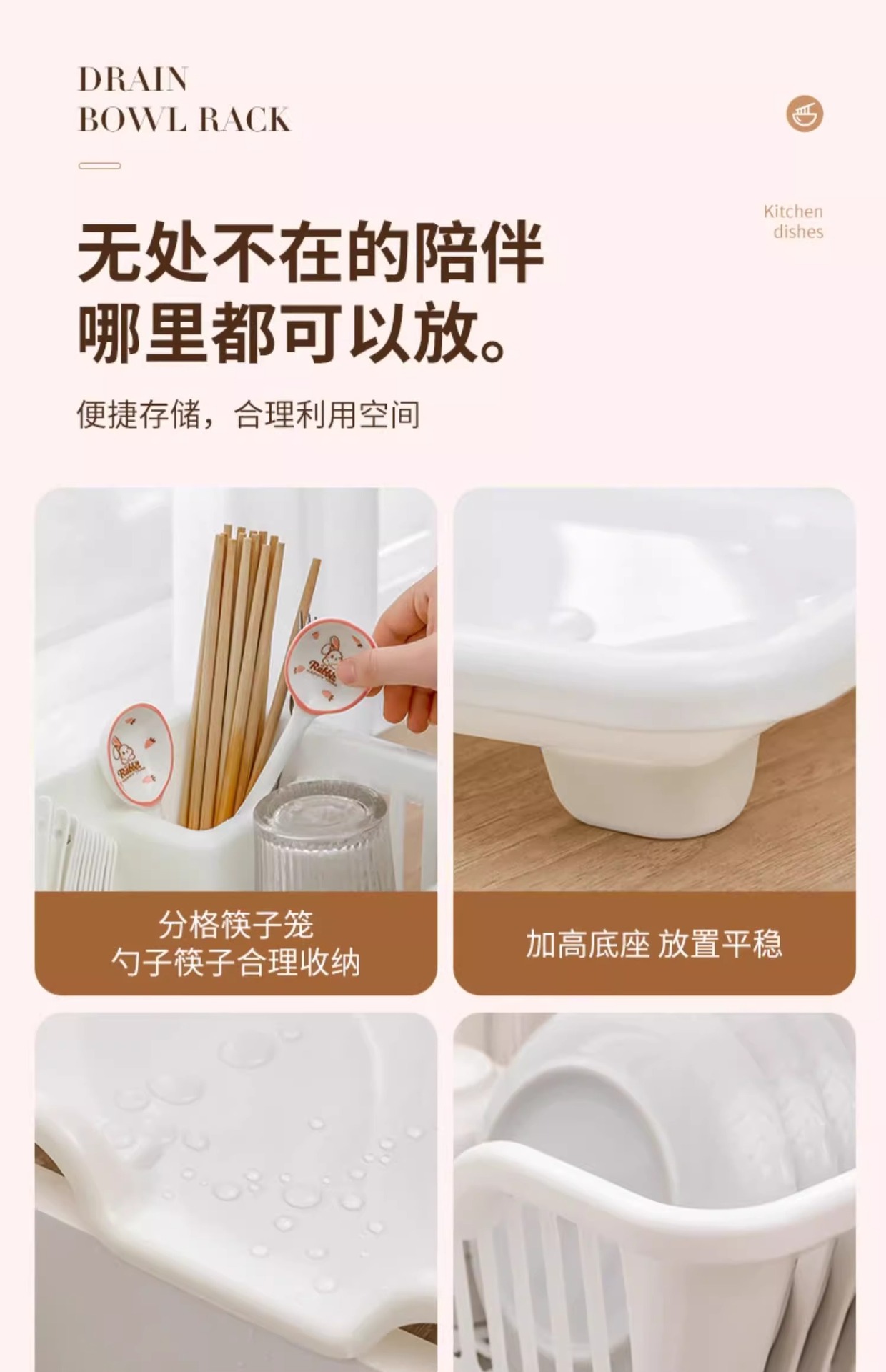 DRAIN
BOWL RACK

Kitchen
dishes

无处不在的陪伴
哪里都可以放。

便捷存储，合理利用空间

Rabbit

Rabbit

分格筷子笼
勺子筷子合理收纳

加高底座 放置平稳