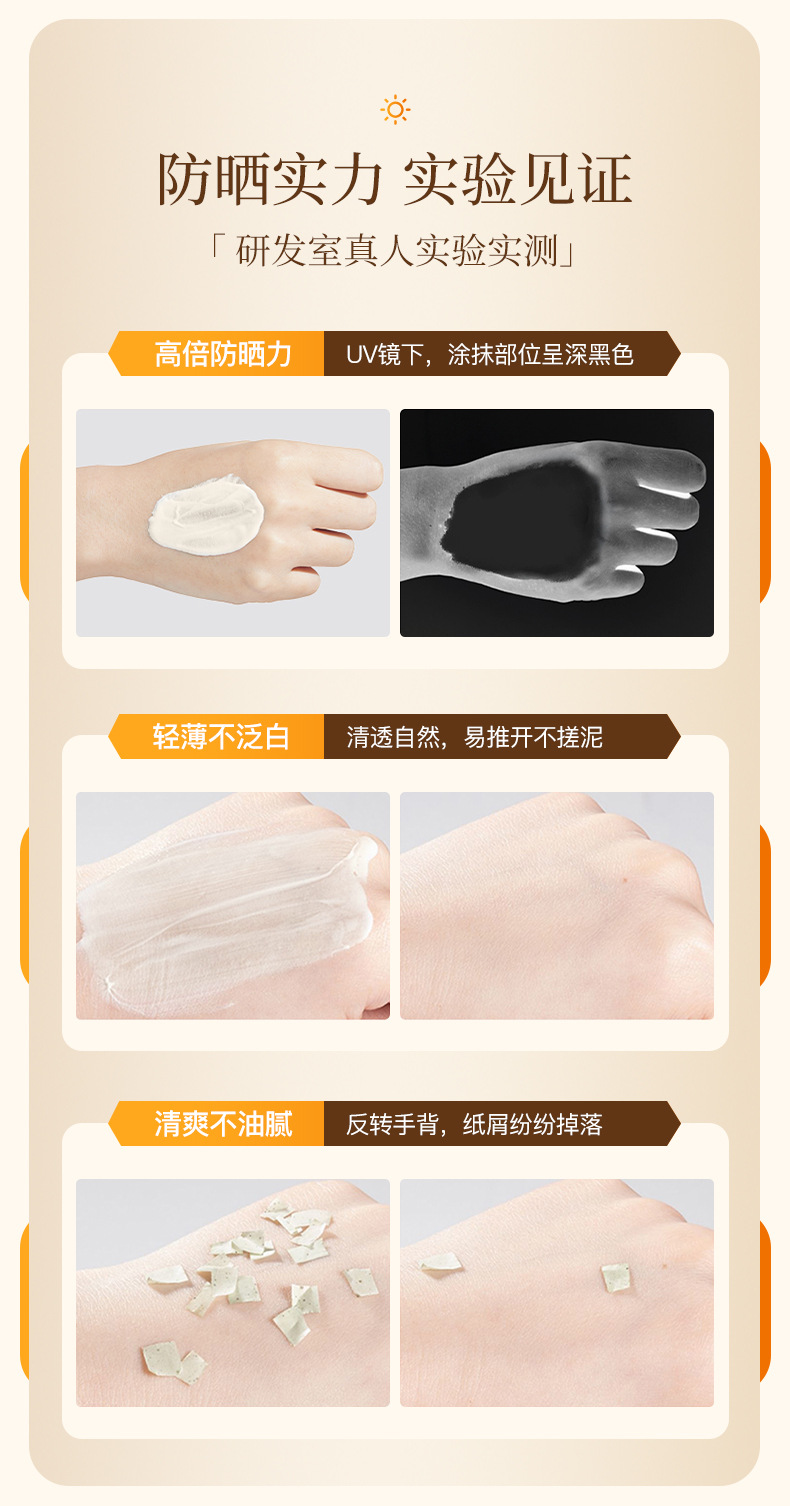 防晒实力 实验见证

「研发室真人实验实测」

高倍防晒力

UV镜下，涂抹部位呈深黑色

轻薄不泛白

清透自然，易推开不搓泥

清爽不油腻

反转手背，纸屑纷纷掉落