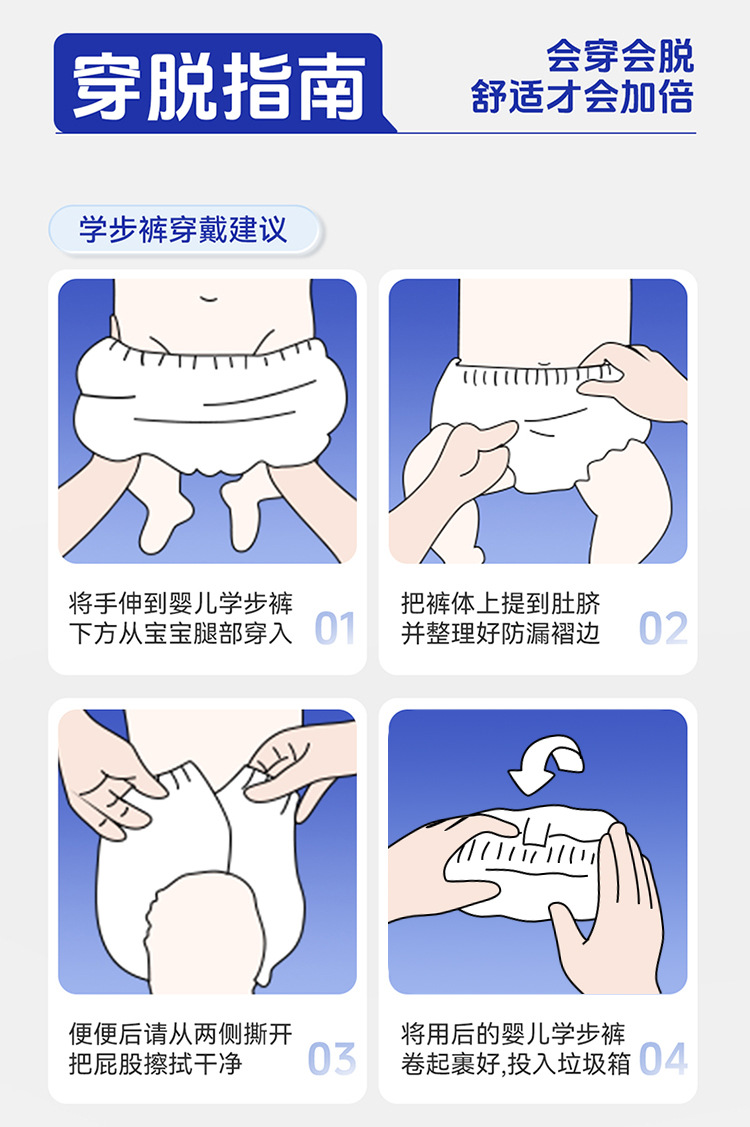 穿脱指南

会穿会脱
舒适才会加倍

学步裤穿戴建议

将手伸到婴儿学步裤下方从宝宝腿部穿入

01

把裤体上提到肚脐并整理好防漏褶边

02

便便后请从两侧撕开把屁股擦拭干净

03

将用后的婴儿学步裤卷起裹好,投入垃圾箱

04