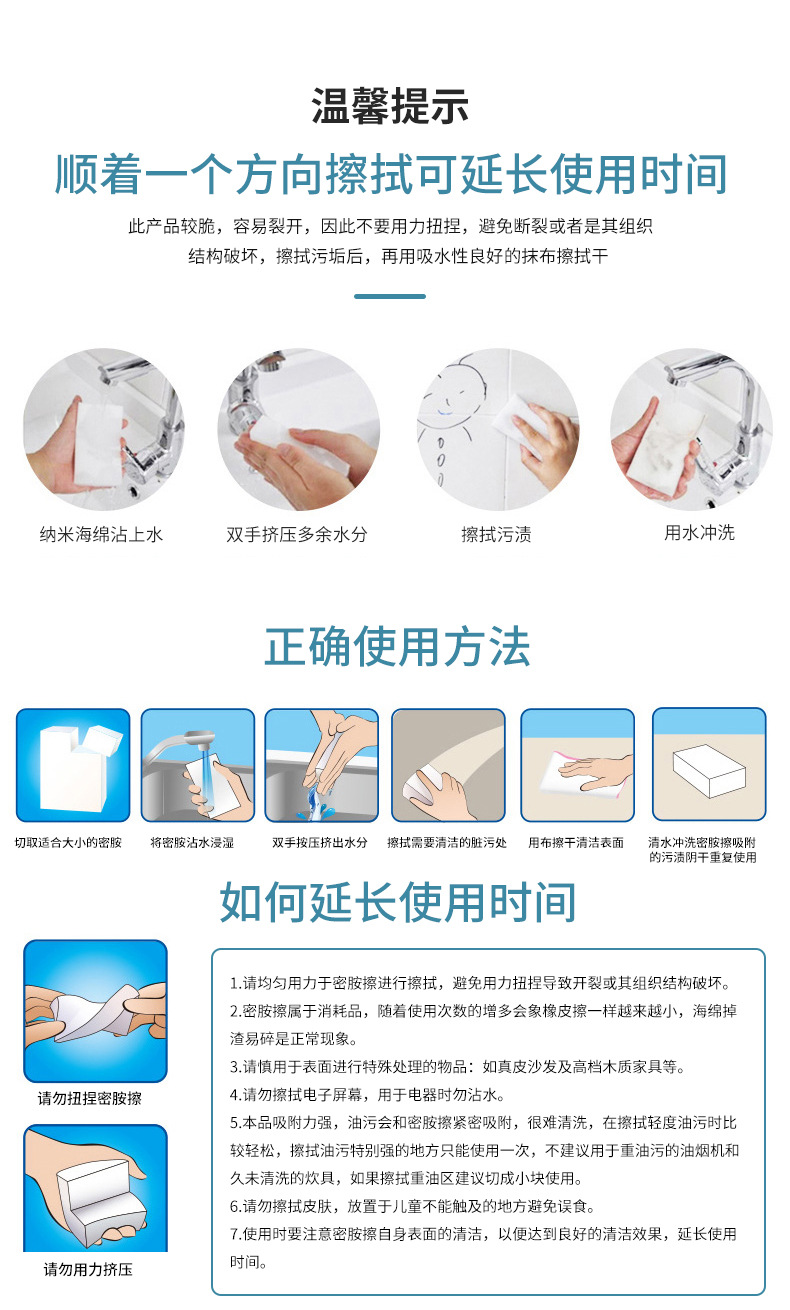 温馨提示

顺着一个方向擦拭可延长使用时间

此产品较脆，容易裂开，因此不要用力扭捏，避免断裂或者是其组织结构破坏，擦拭污垢后，再用吸水性良好的抹布擦拭干

纳米海绵沾上水

双手挤压多余水分

擦拭污渍

用水冲洗

正确使用方法

切取适合大小的密胺

将密胺沾水浸湿

双手按压挤出水分

擦拭需要清洁的脏污处

用布擦干清洁表面

清水冲洗密胺擦吸附的污渍阴干重复使用

如何延长使用时间

请勿扭捏密胺擦

请勿用力挤压

1.请均匀用力于密胺擦进行擦拭，避免用力扭捏导致开裂或其组织结构破坏。
2.密胺擦属于消耗品，随着使用次数的增多会象橡皮擦一样越来越小，海绵掉渣易碎是正常现象。
3.请慎用于表面进行特殊处理的物品：如真皮沙发及高档木质家具等。
4.请勿擦拭电子屏幕，用于电器时勿沾水。
5.本品吸附力强，油污会和密胺擦紧密吸附，很难清洗，在擦拭轻度油污时比较轻松，擦拭油污特别强的地方只能使用一次，不建议用于重油污的油烟机和久未清洗的炊具，如果擦拭重油区建议切成小块使用。
6.请勿擦拭皮肤，放置于儿童不能触及的地方避免误食。
7.使用时要注意密胺擦自身表面的清洁，以便达到良好的清洁效果，延长使用时间。