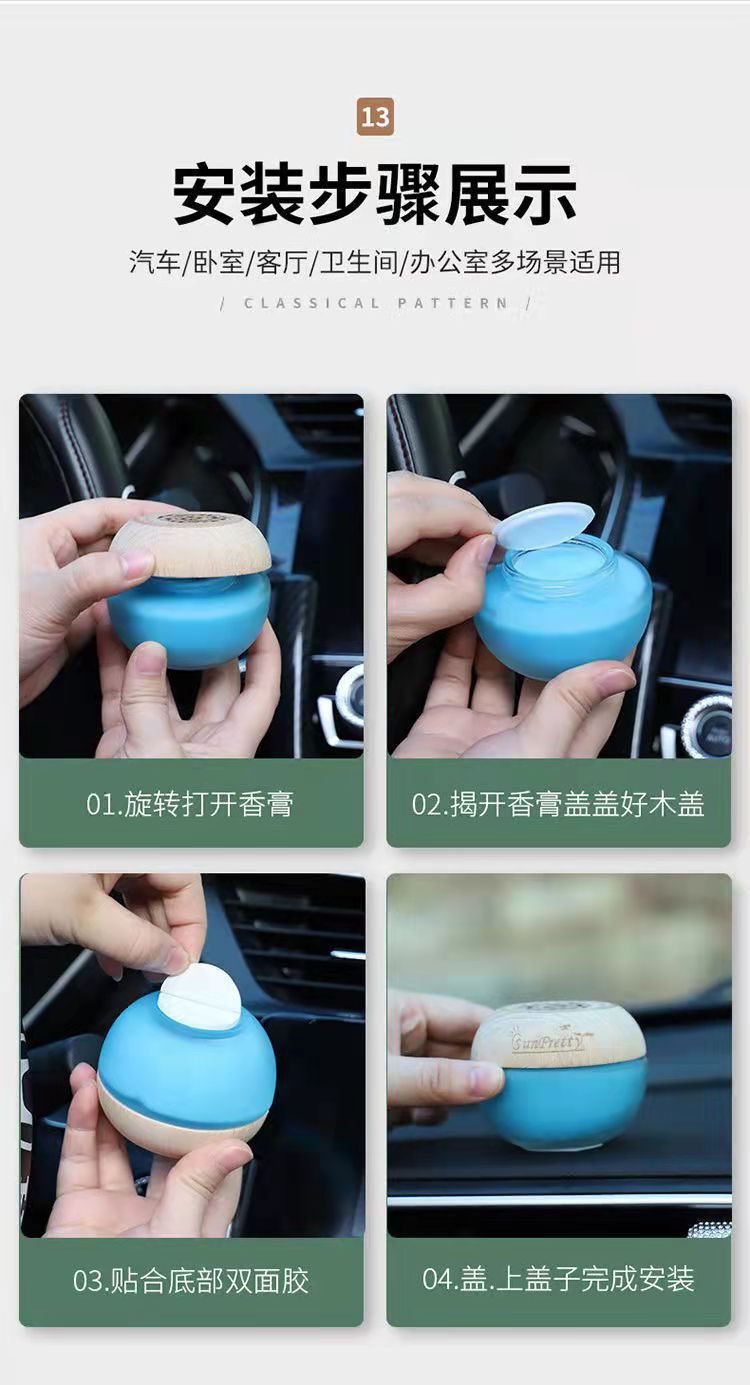 13

安装步骤展示

汽车/卧室/客厅/卫生间/办公室多场景适用

/ CLASSICAL PATTERN /

01.旋转打开香膏

02.揭开香膏盖盖好木盖

03.贴合底部双面胶

SunPretty

04.盖.上盖子完成安装