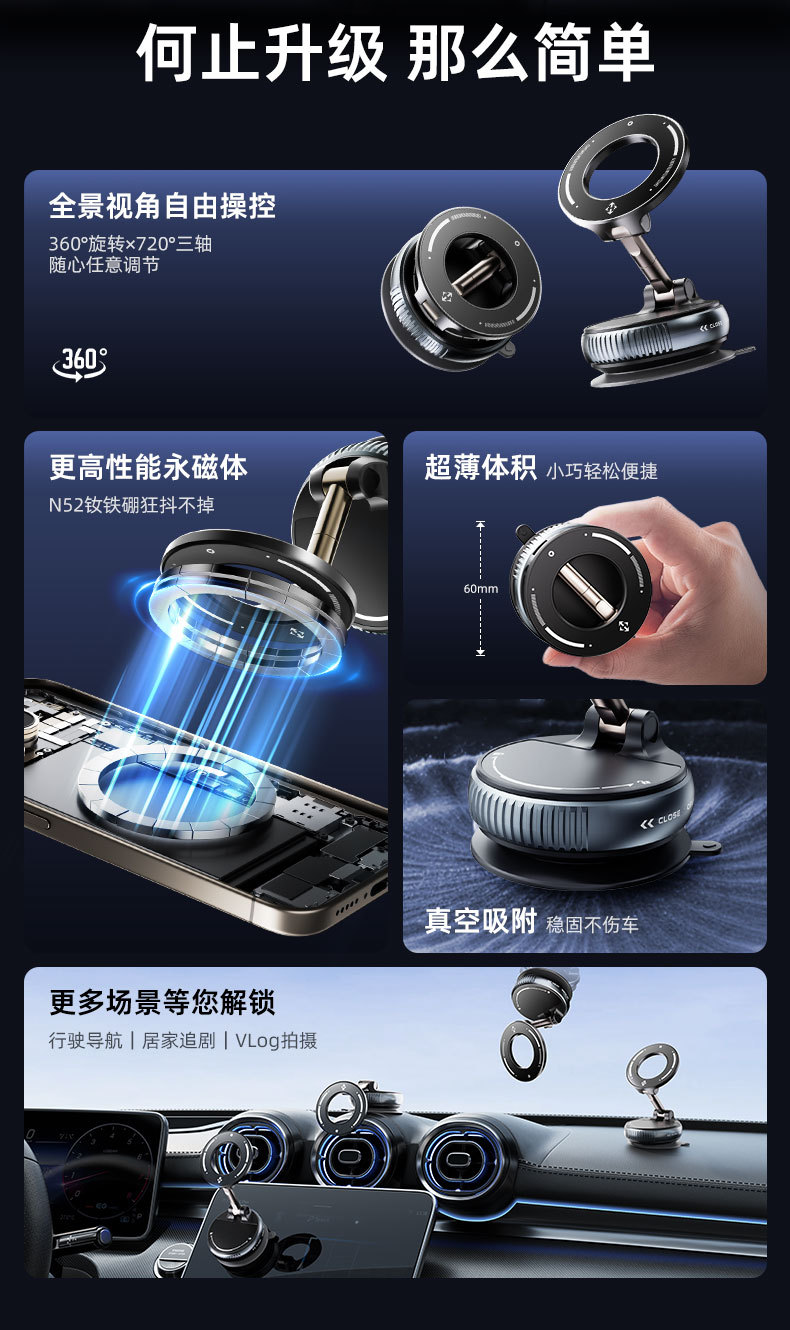 何止升级 那么简单

全景视角自由操控

360°旋转×720°三轴
随心任意调节

360°

更高性能永磁体

N52钕铁硼狂抖不掉

超薄体积 小巧轻松便捷

60mm

CLOSE

真空吸附 稳固不伤车

更多场景等您解锁

行驶导航 | 居家追剧 | VLog拍摄