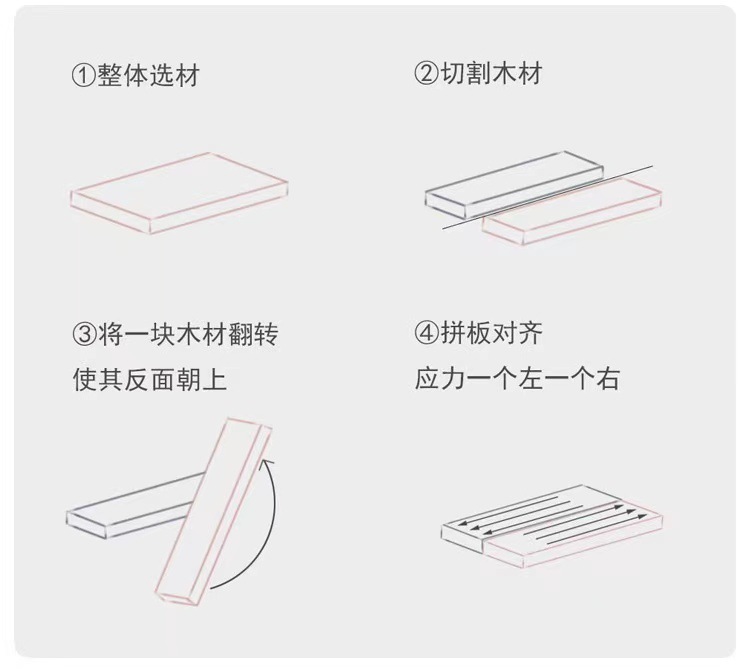 ①整体选材

②切割木材

③将一块木材翻转
使其反面朝上

④拼板对齐
应力一个左一个右