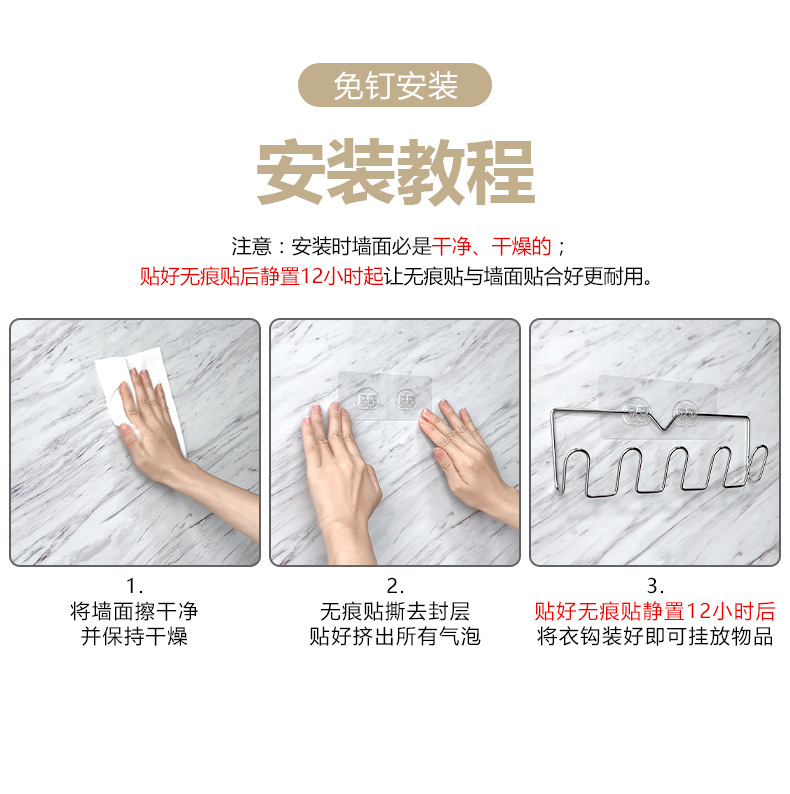 免钉安装

安装教程

注意：安装时墙面必是干净、干燥的；
贴好无痕贴后静置12小时起让无痕贴与墙面贴合好更耐用。

1.
将墙面擦干净
并保持干燥

2.
无痕贴撕去封层
贴好挤出所有气泡

3.
贴好无痕贴静置12小时后
将衣钩装好即可挂放物品