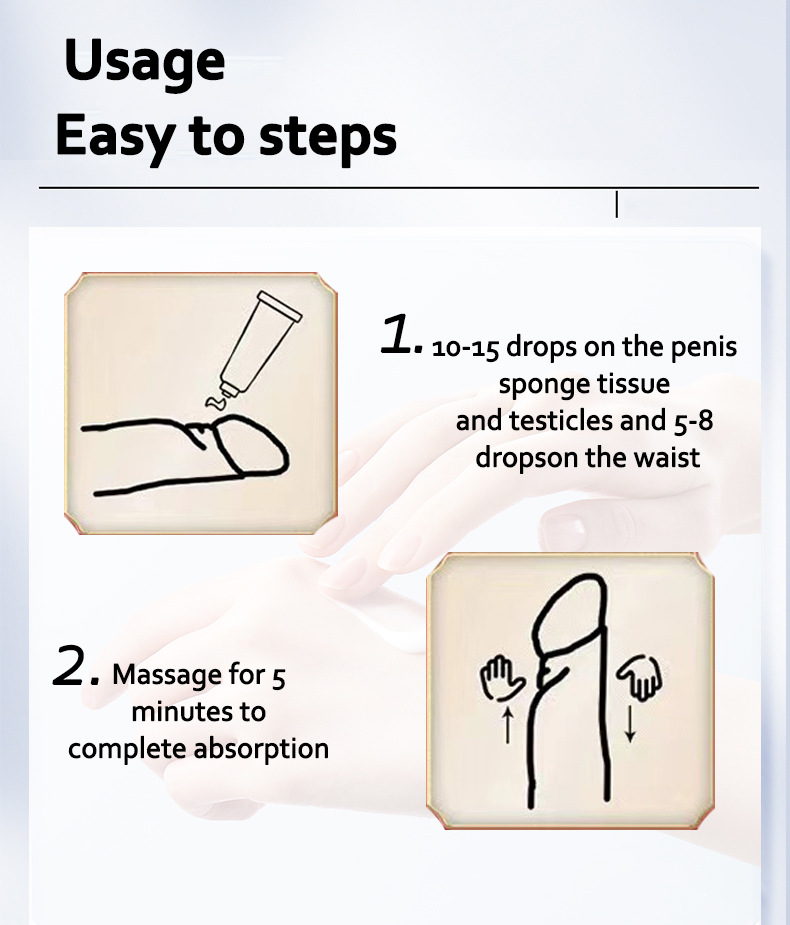 Usage
Easy to steps

1. 10-15 drops on the penis sponge tissue and testicles and 5-8 dropson the waist

2. Massage for 5 minutes to complete absorption