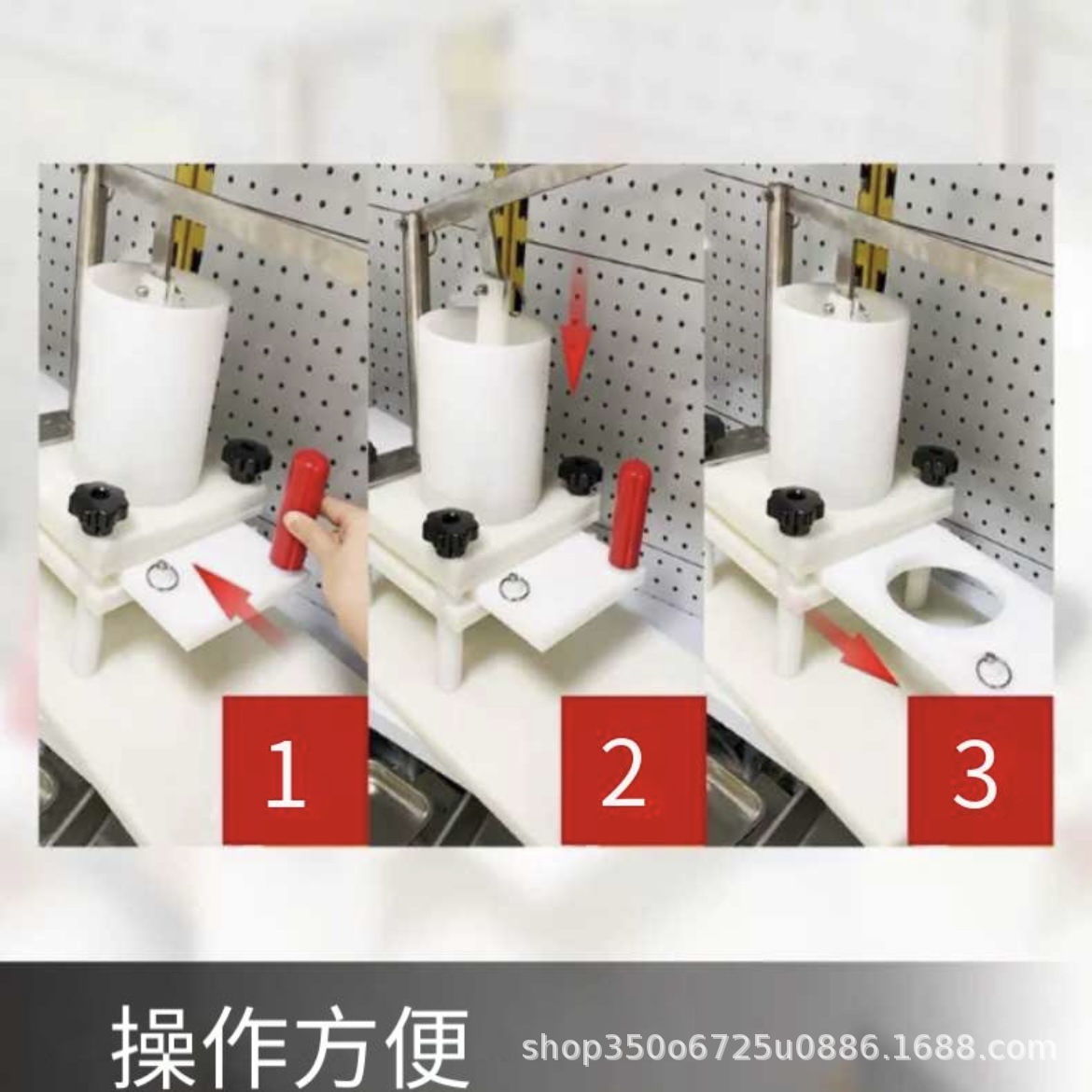 1

2

3

操作方便

shop350o6725u0886.1688.com