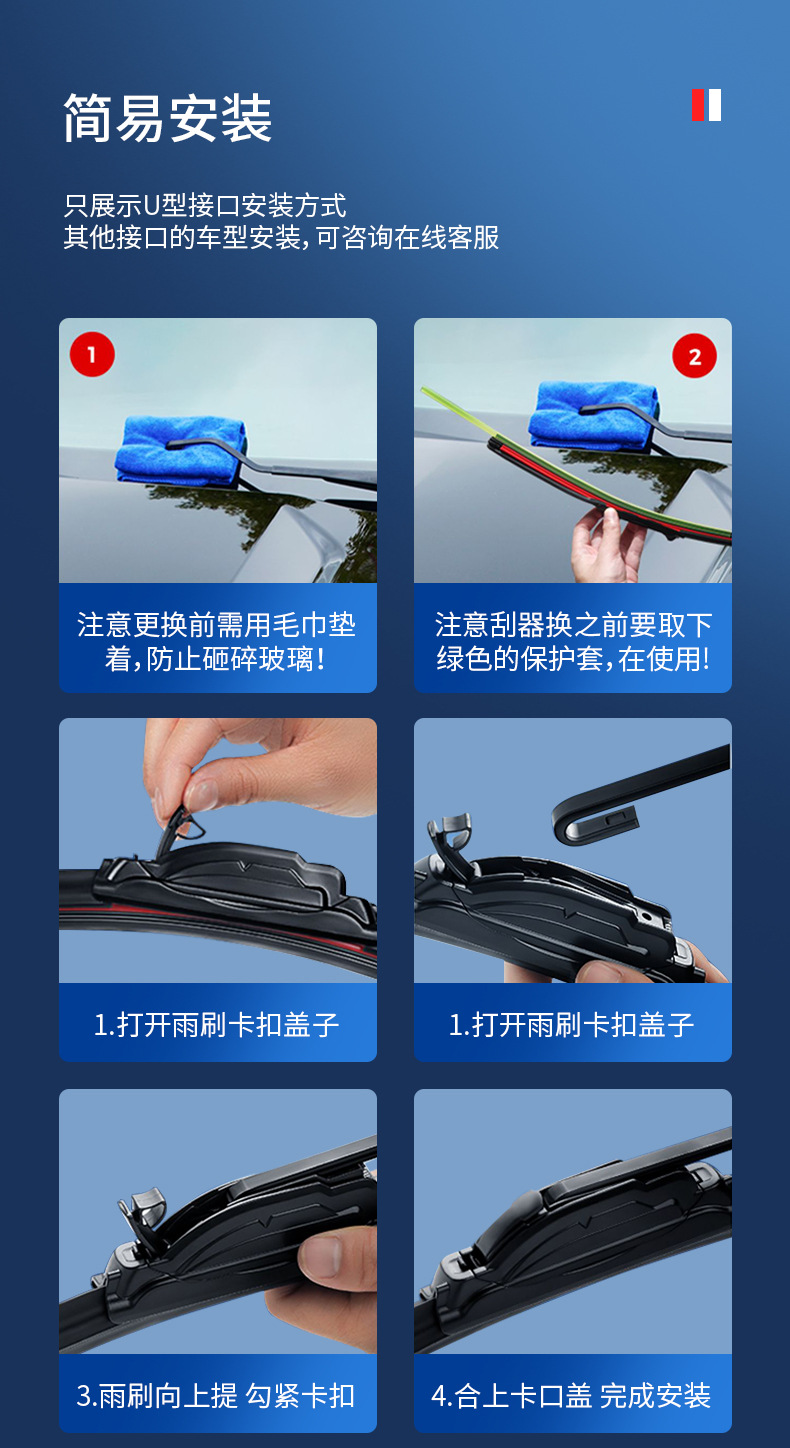 简易安装

只展示U型接口安装方式
其他接口的车型安装,可咨询在线客服

1

注意更换前需用毛巾垫着,防止砸碎玻璃!

2

注意刮器换之前要取下绿色的保护套,在使用!

1.打开雨刷卡扣盖子

1.打开雨刷卡扣盖子

3.雨刷向上提 勾紧卡扣

4.合上卡口盖 完成安装